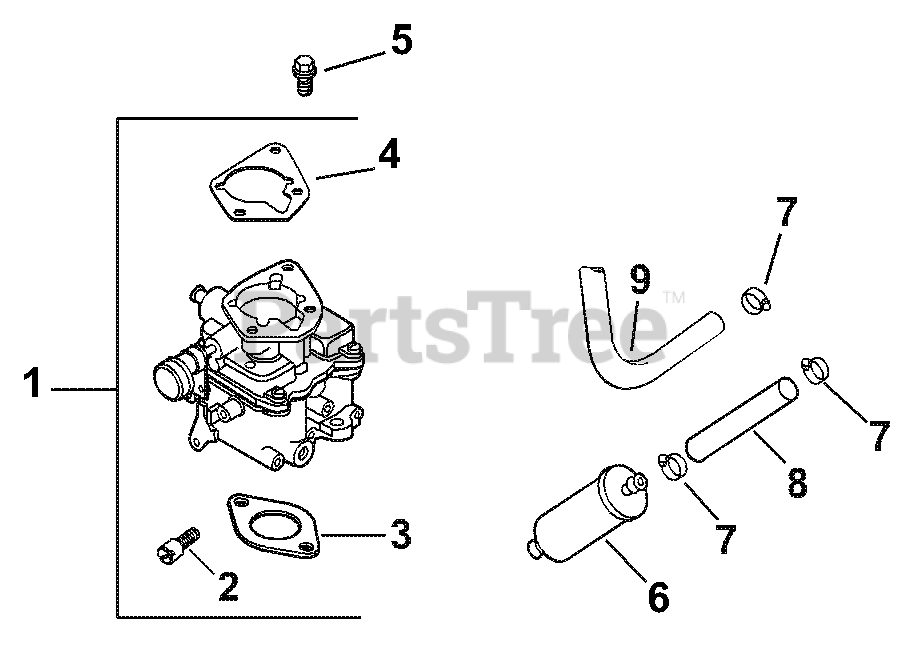 5

4

7

9

PartsTree™

1

7

8

7

3

2

6