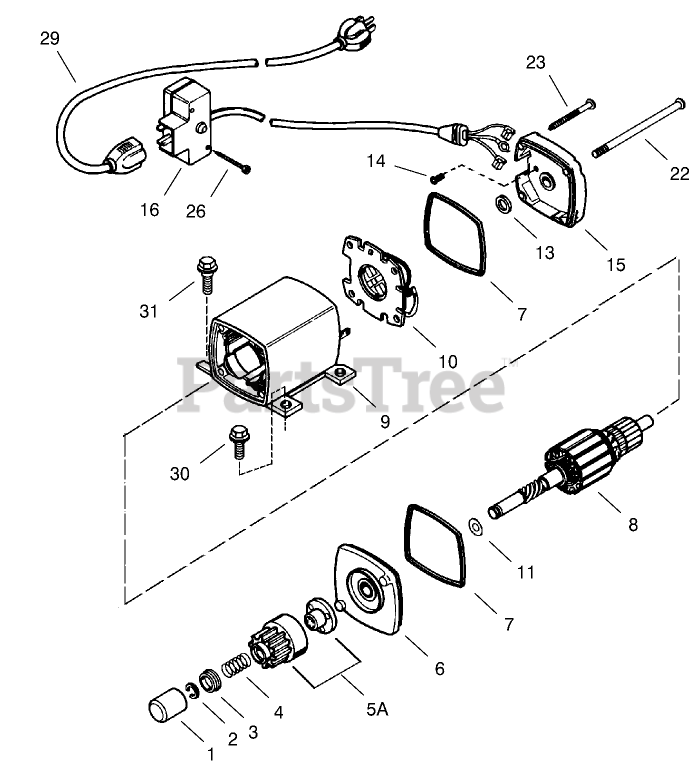 29
23
22
14
16
26
13
15
31
7
10
PartsTree™
9
30
8
11
7
6
5A
4
3
2
1