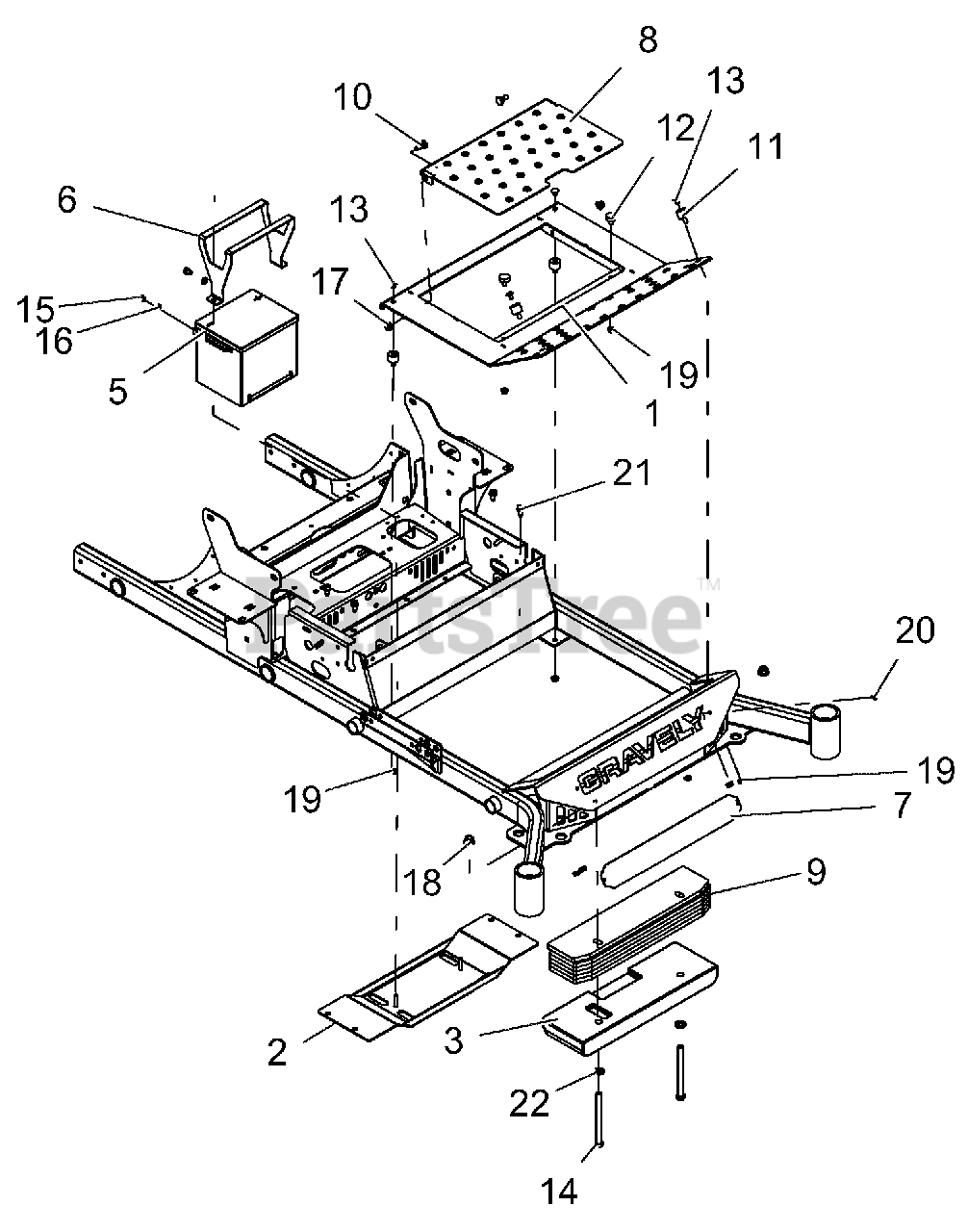 8
10
13
12
11
6
13
17
15
16
5
19
1
21
PartsTree™
20
GRAVELY
19
19
7
18
9
2
3
22
14