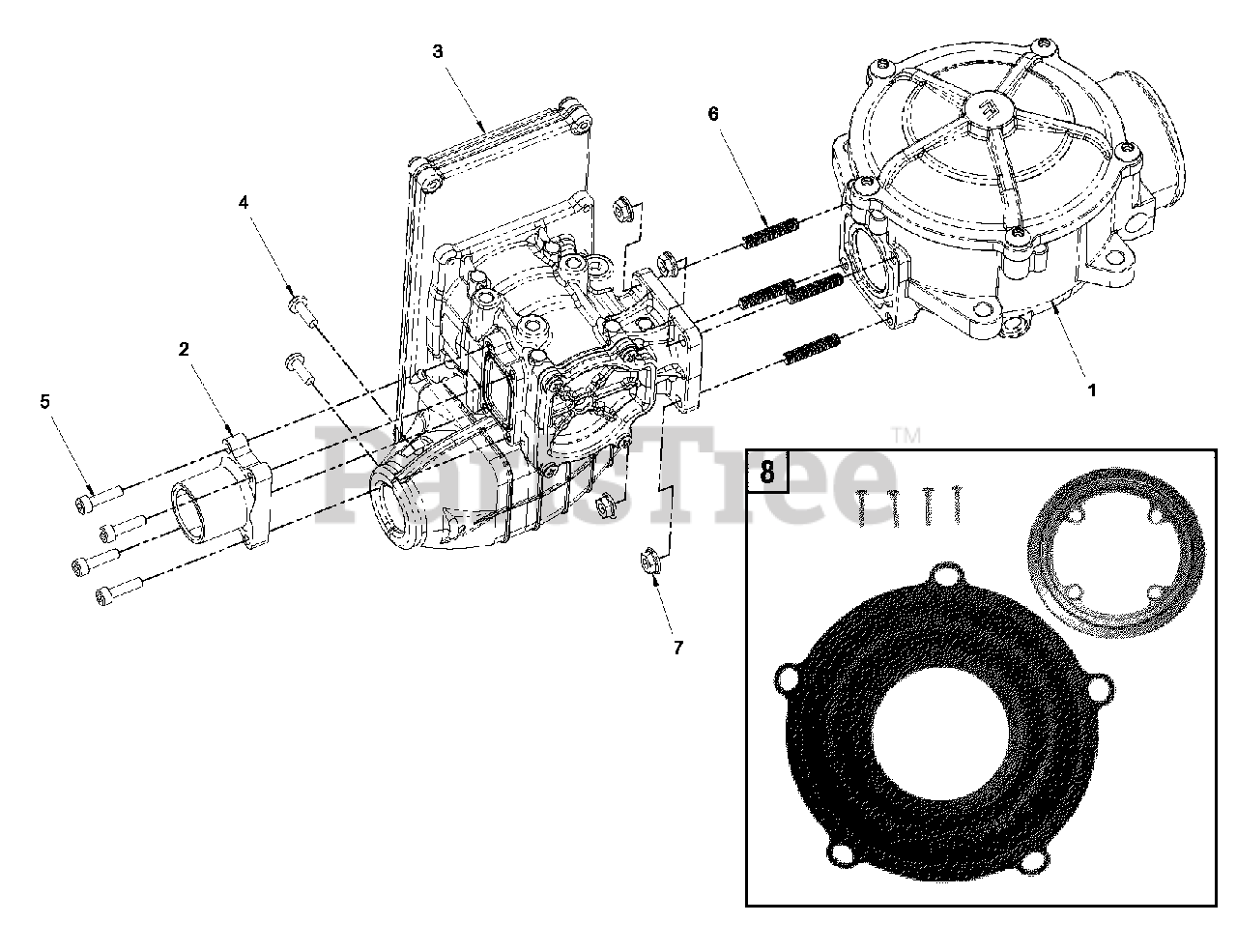 3
6
4
2
5
1
PartsTree™
8
7