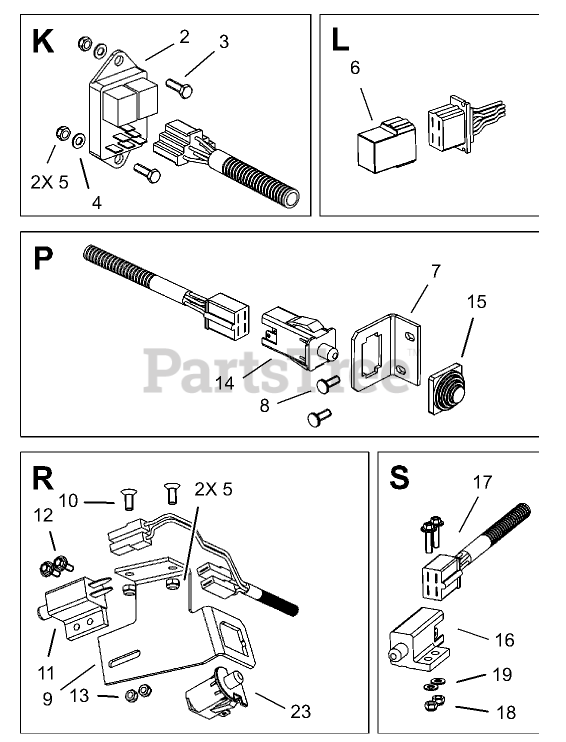 K
2
3
2X 5
4

L
6

P
7
15
14
8
PartsTree™

R
10
2X 5
12
11
9
13
23

S
17
16
19
18