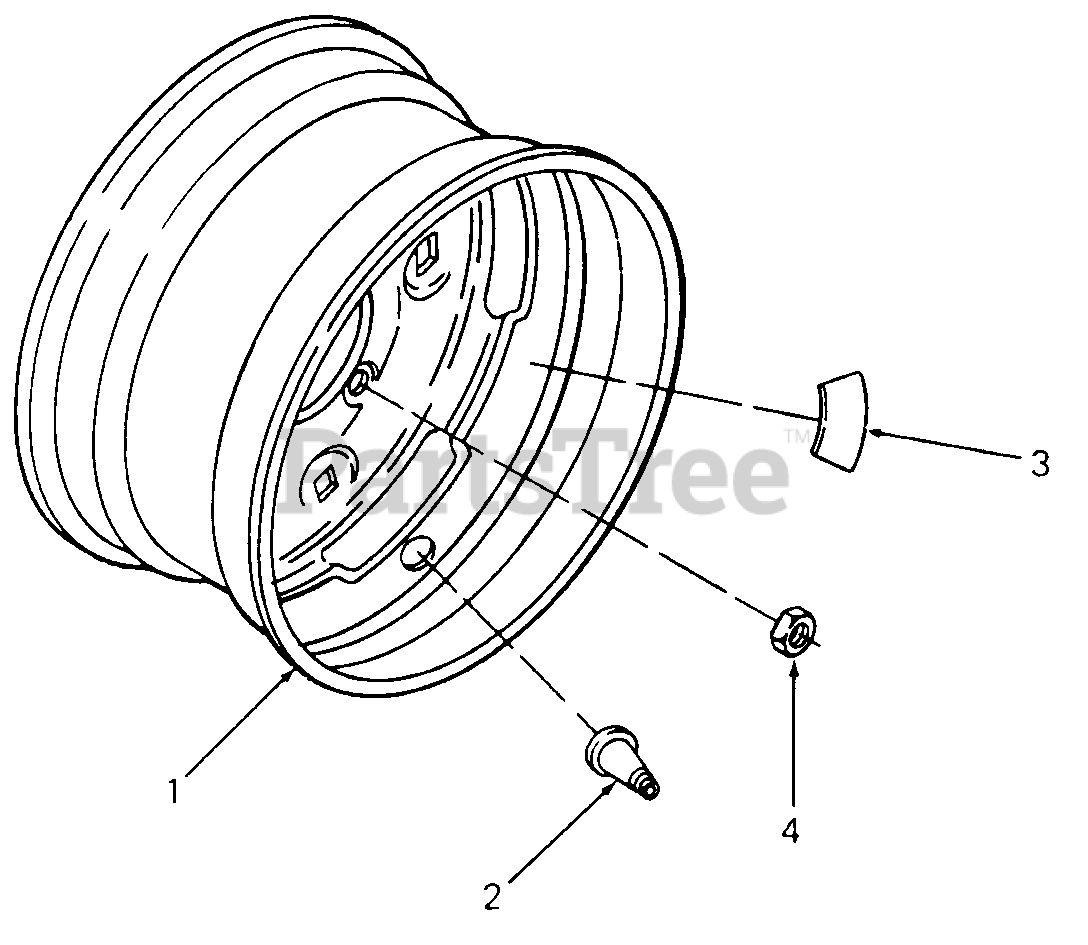 PartsTree™

3

1

4

2