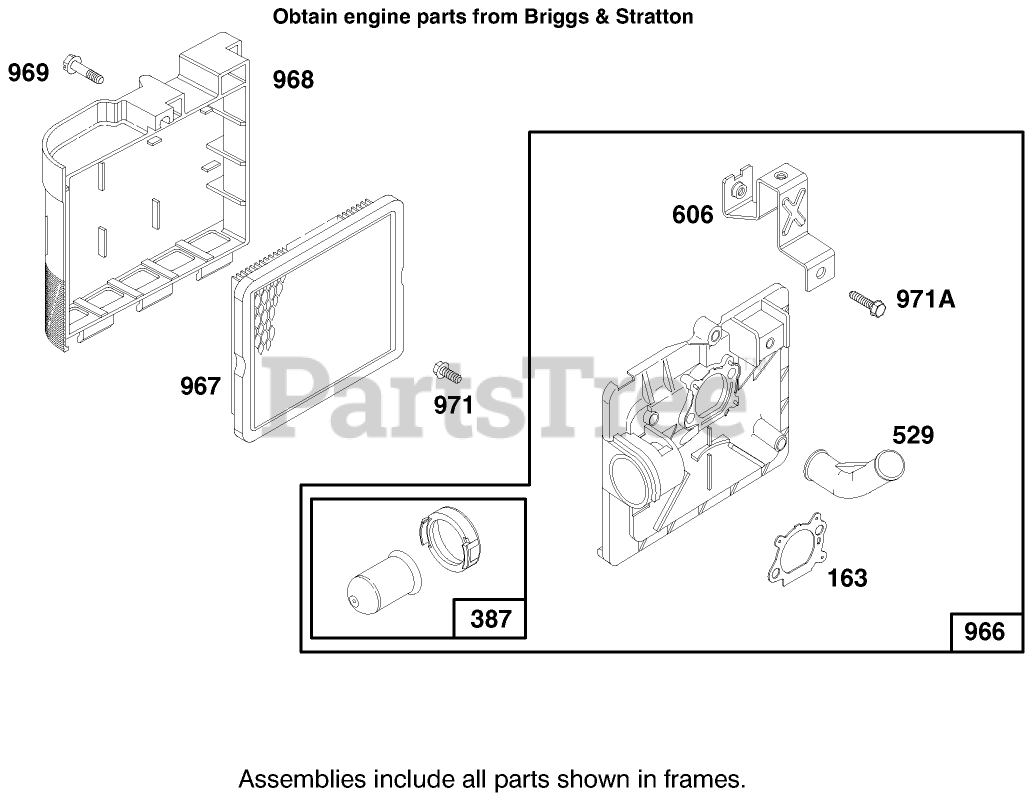 Obtain engine parts from Briggs & Stratton

969

968

606

971A

967

971

PartsTree

529

163

387

966

Assemblies include all parts shown in frames.