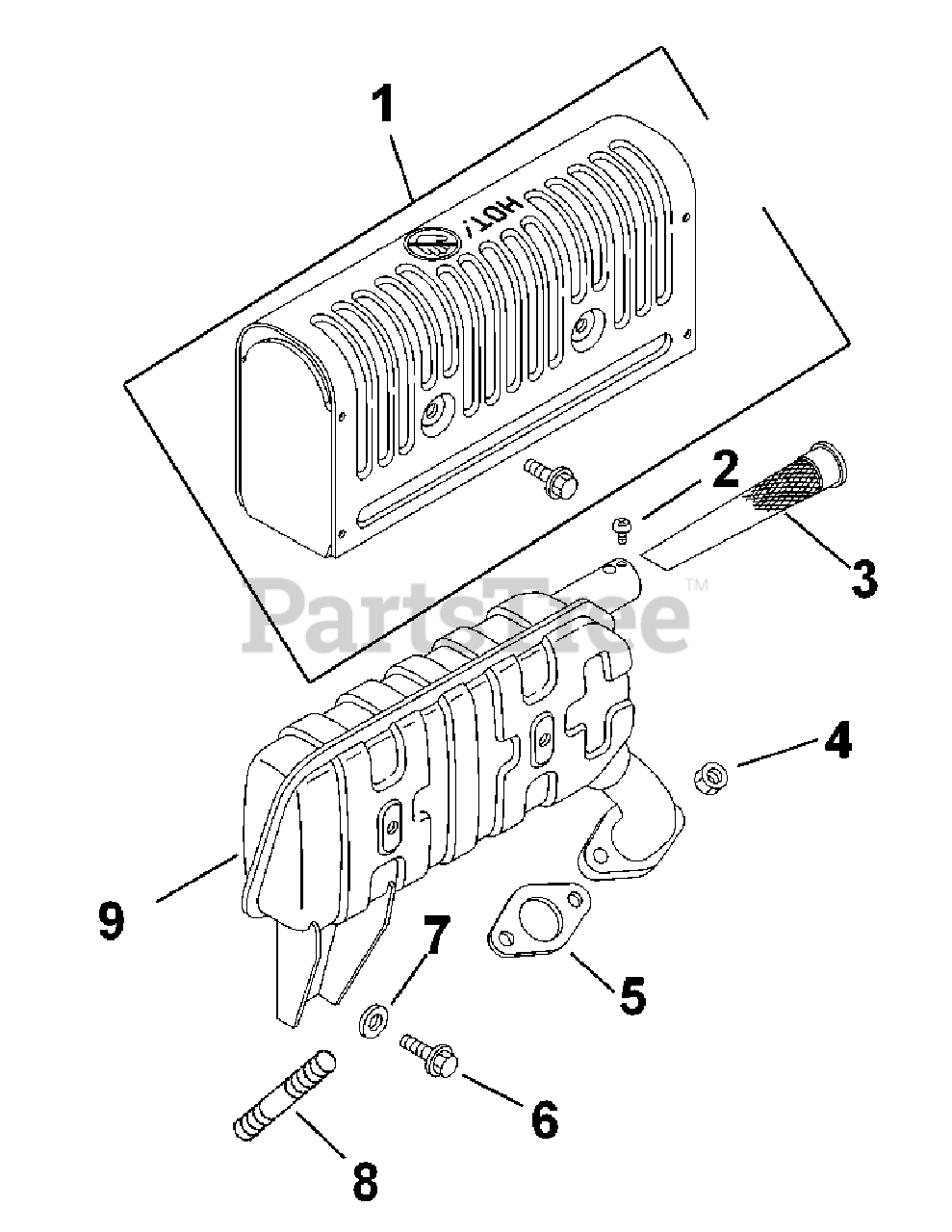 1

HOT!

2

3

PartsTree™

4

9

7

5

6

8