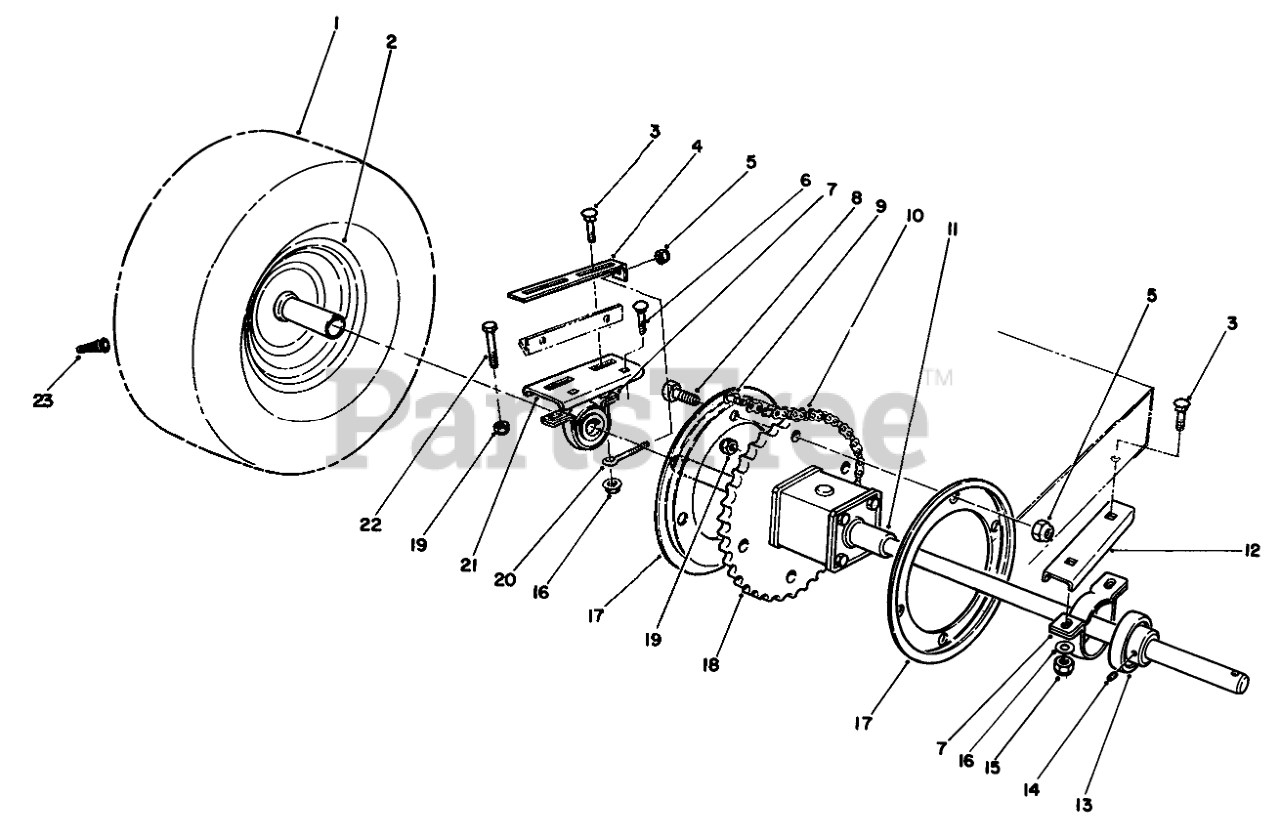 1
2
3
4
5
6
7
8
9
10
11
5
3
23
22
19
21
20
16
17
19
18
17
12
7
16
15
14
13
PartsTree™