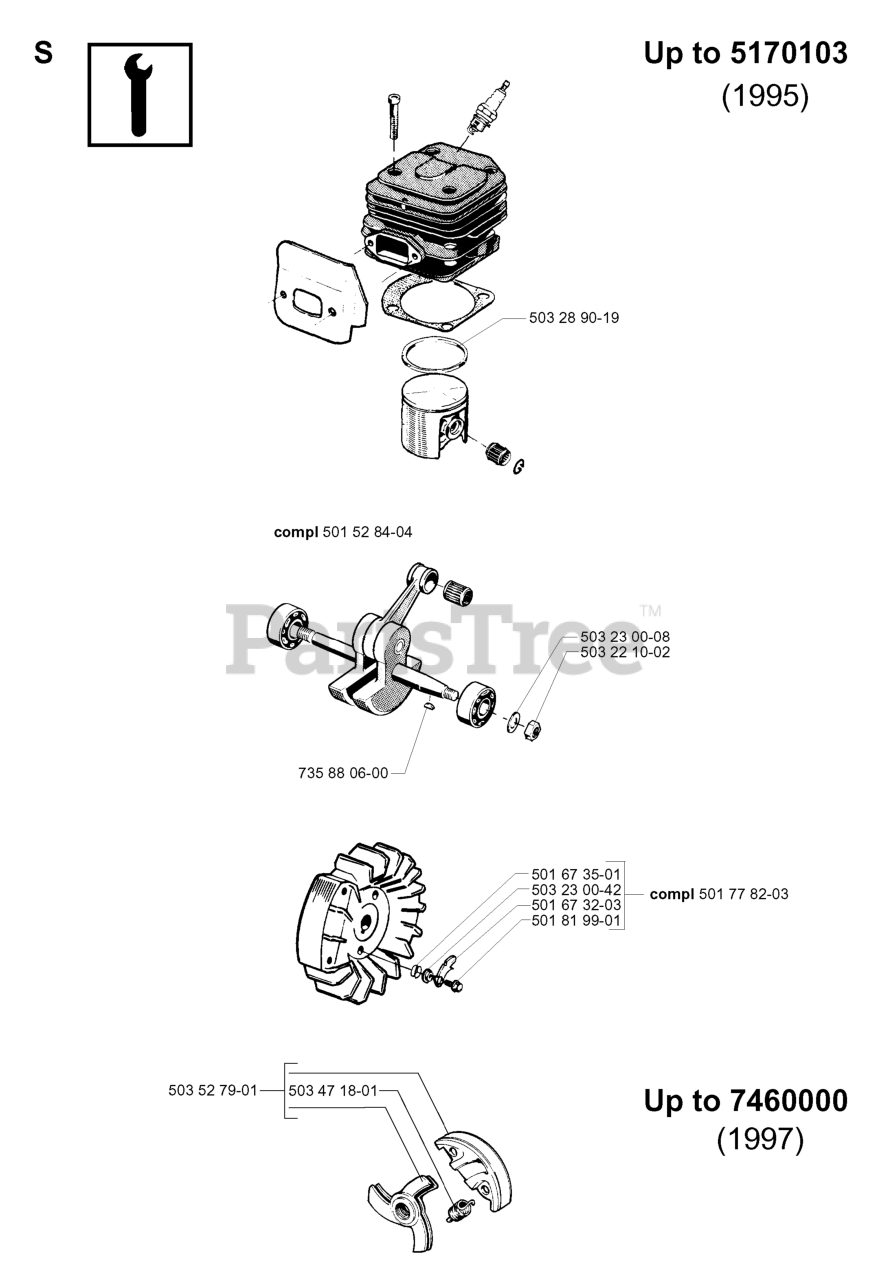 S

Up to 5170103
(1995)

503 28 90-19

compl 501 52 84-04

PartsTree™

503 23 00-08
503 22 10-02

735 88 06-00

501 67 35-01
503 23 00-42
501 67 32-03
501 81 99-01

compl 501 77 82-03

503 52 79-01

503 47 18-01

Up to 7460000
(1997)