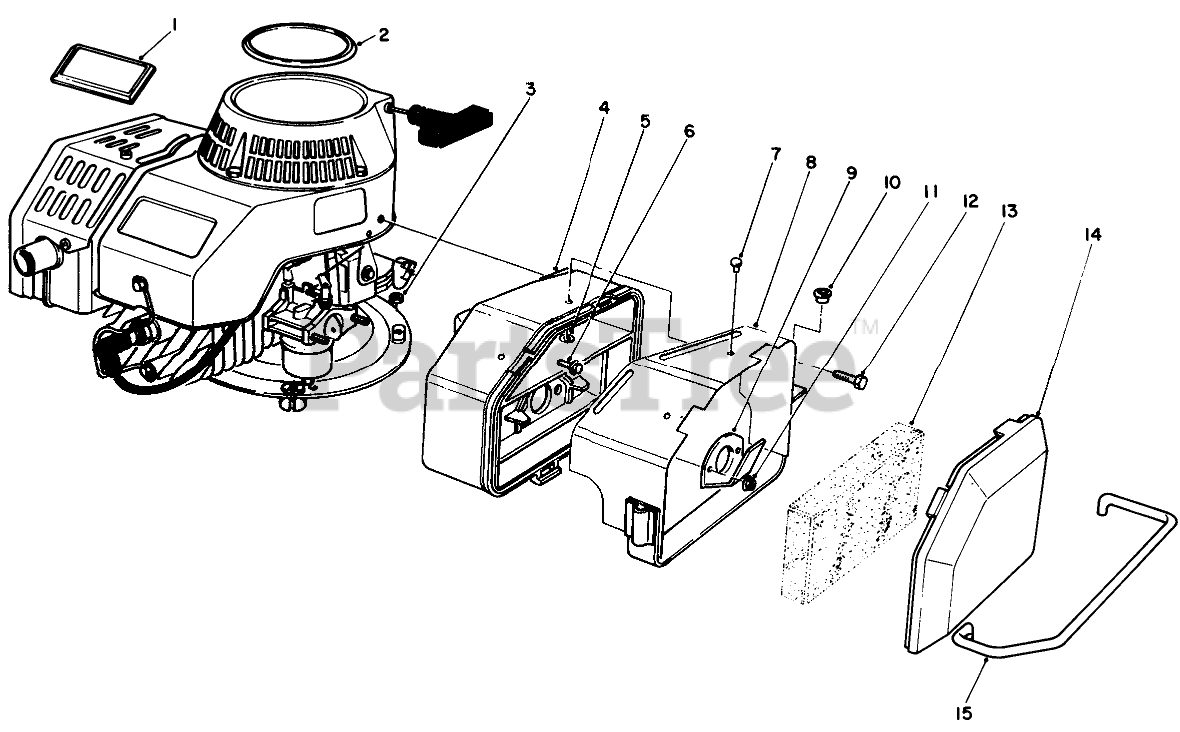 1
2
3
4
5
6
7
8
9
10
11
12
13
14
15
PartsTree™