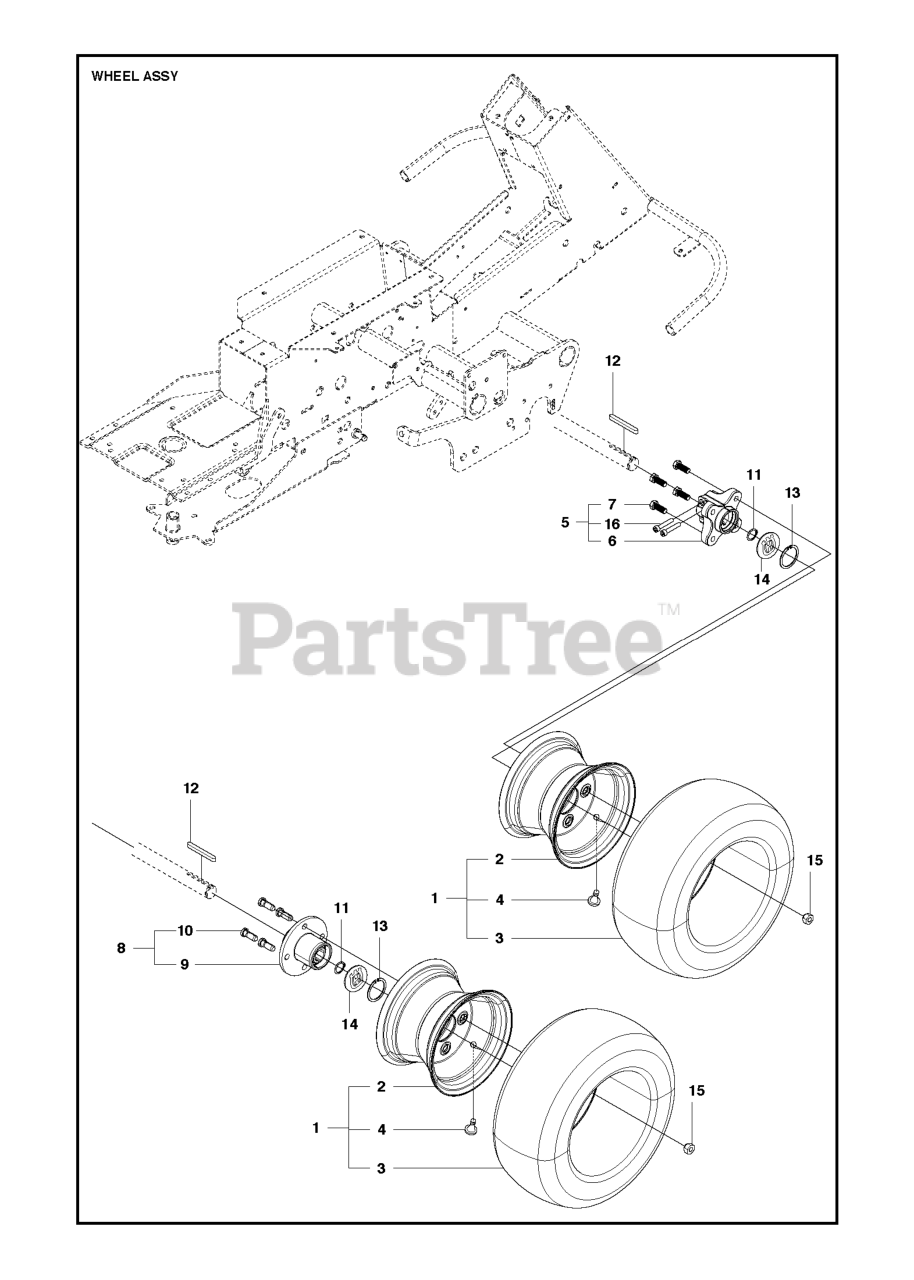 WHEEL ASSY

12

11

13

7

5

16

6

14

PartsTree™

12

2

15

1

4

3

11

13

10

8

9

14

2

15

1

4

3