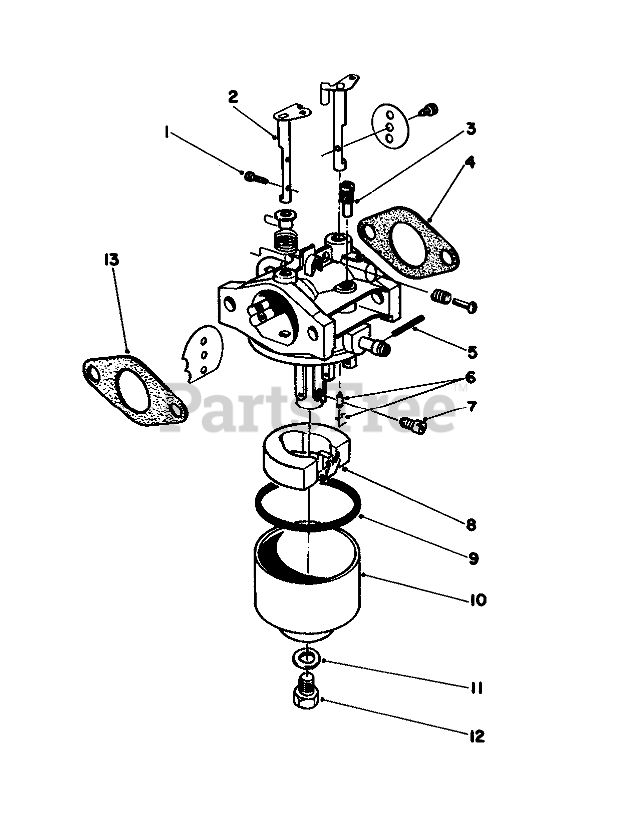 2
1
3
4
13
5
6
7
PartsTree™
8
9
10
11
12