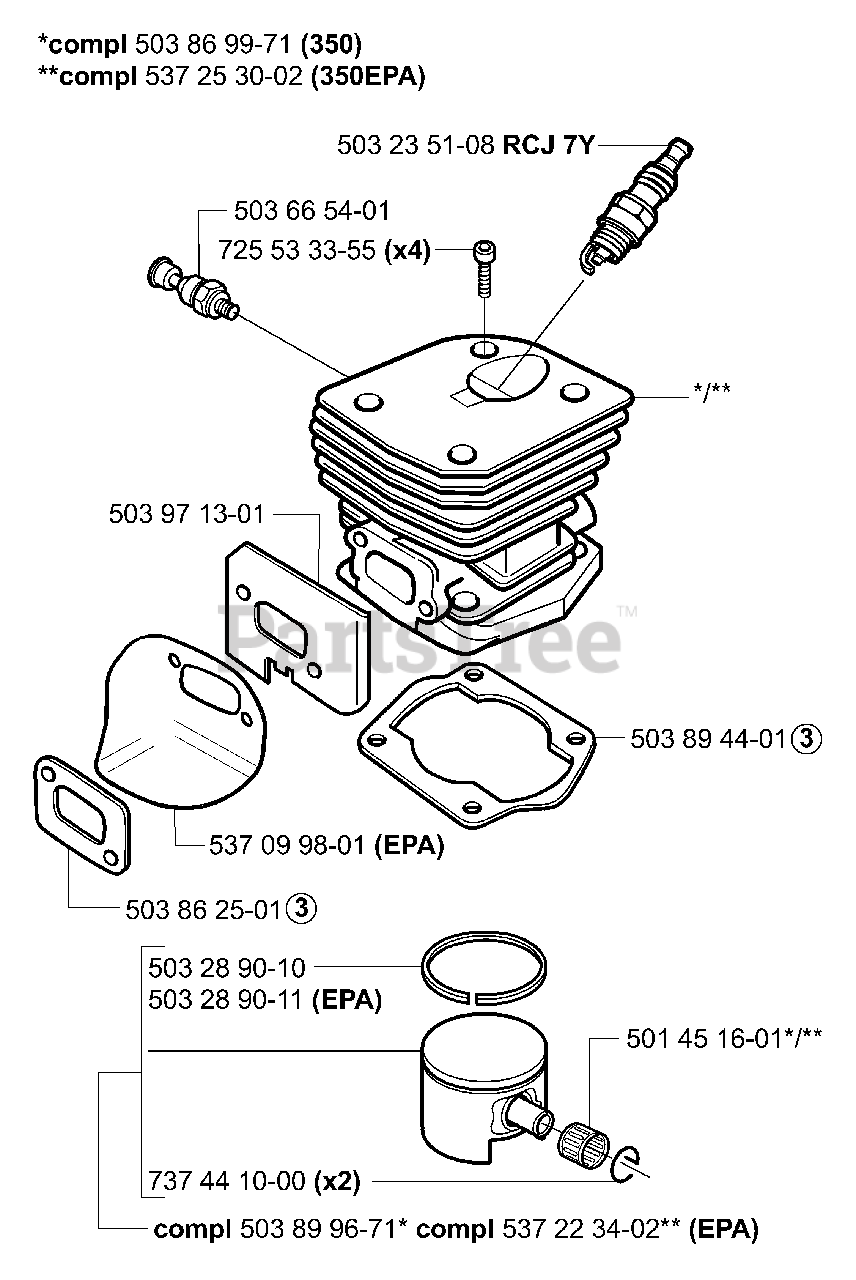 *compl 503 86 99-71 (350)
**compl 537 25 30-02 (350EPA)

503 23 51-08 RCJ 7Y

503 66 54-01

725 53 33-55 (x4)

*/**

503 97 13-01

PartsTree™

503 89 44-01 ③

537 09 98-01 (EPA)

503 86 25-01 ③

503 28 90-10
503 28 90-11 (EPA)

501 45 16-01*/**

737 44 10-00 (x2)

compl 503 89 96-71* compl 537 22 34-02** (EPA)