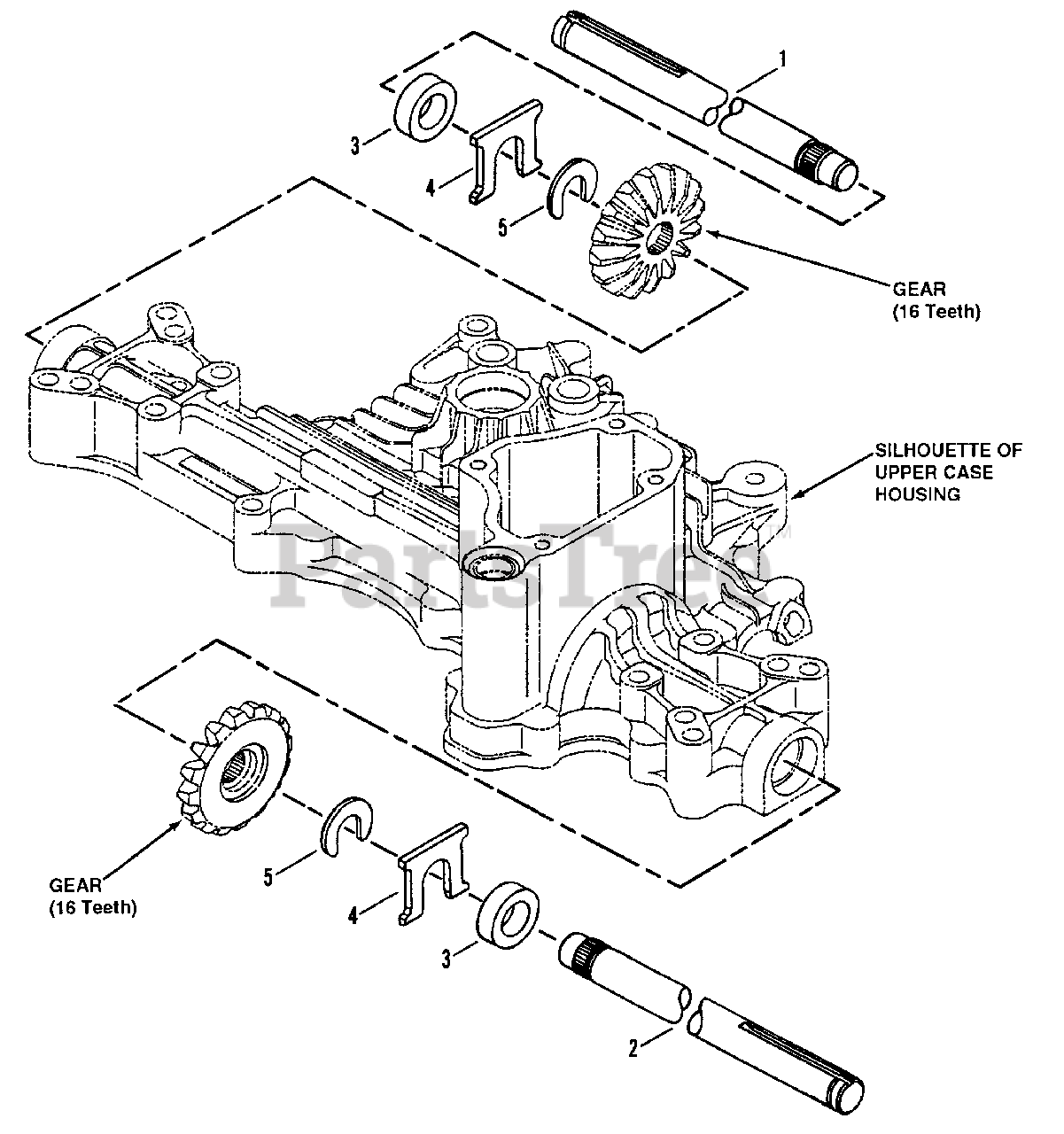 1

3

4

5

GEAR
(16 Teeth)

SILHOUETTE OF UPPER CASE HOUSING

PartsTree™

GEAR
(16 Teeth)

5

4

3

2