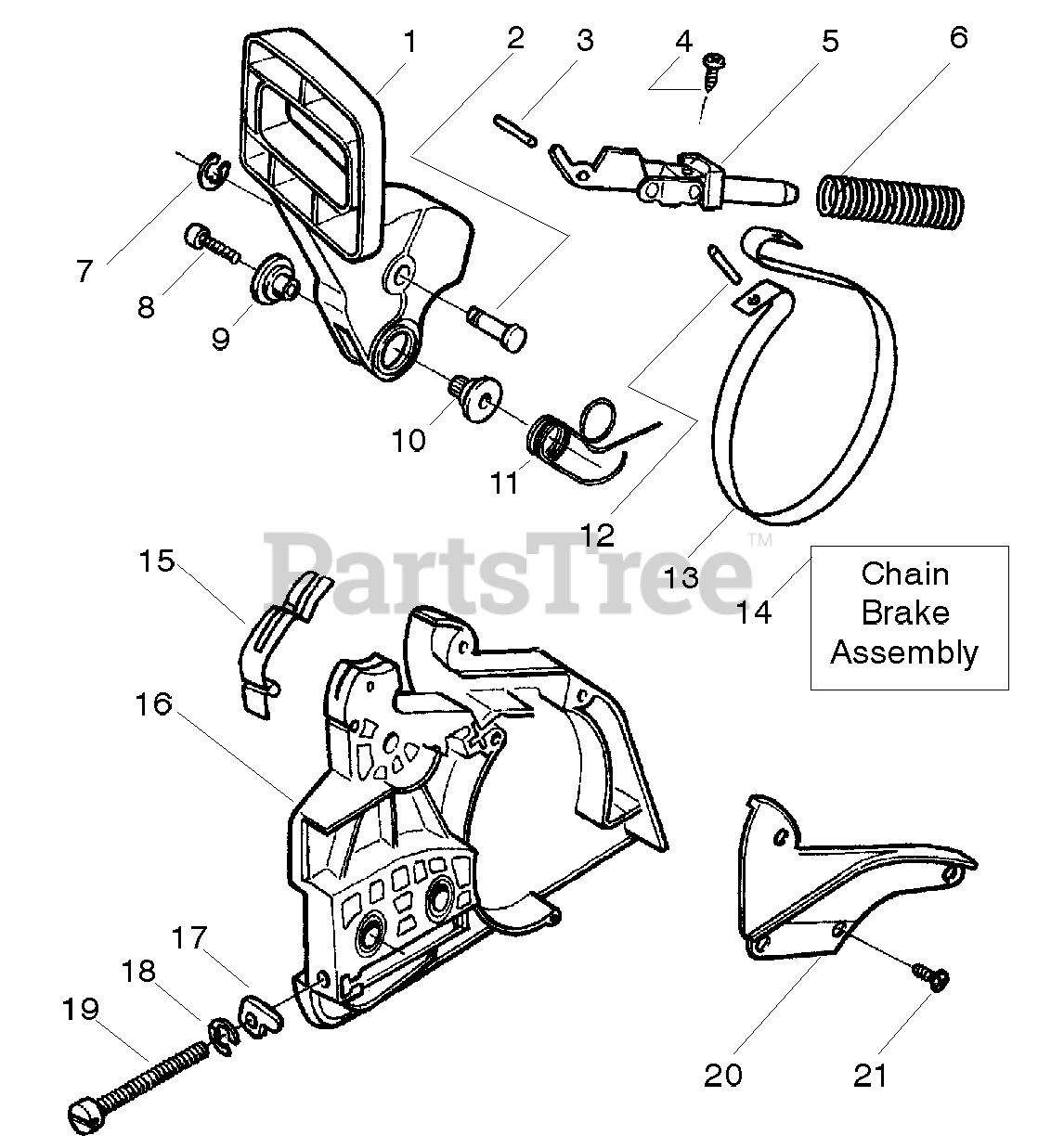 1
2
3
4
5
6
7
8
9
10
11
12
13
14
Chain Brake Assembly
PartsTree™
15
16
17
18
19
20
21