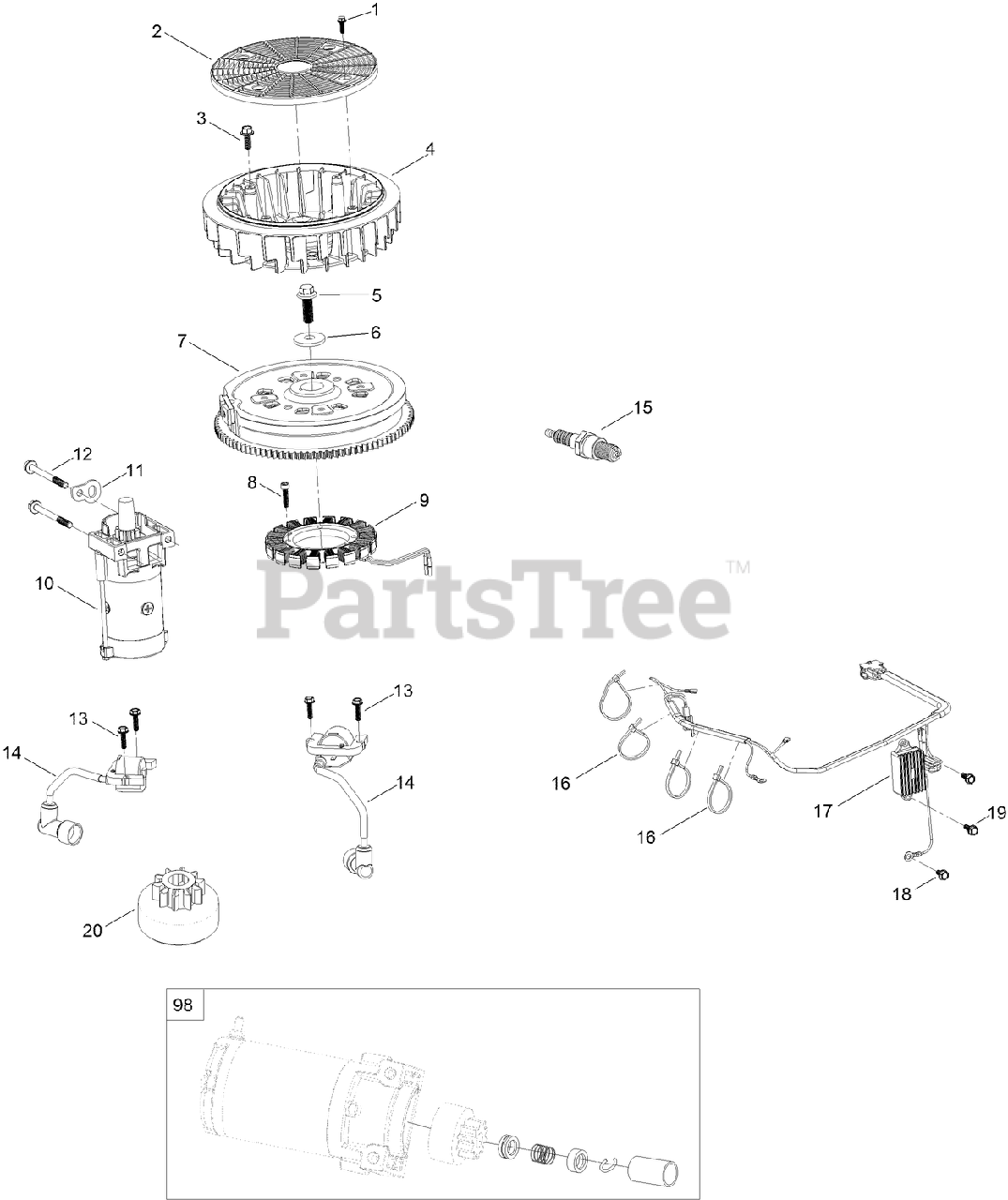 1
2
3
4
5
6
7
15
12
11
8
9
10
PartsTree™
13
13
14
14
16
16
17
19
18
20
98