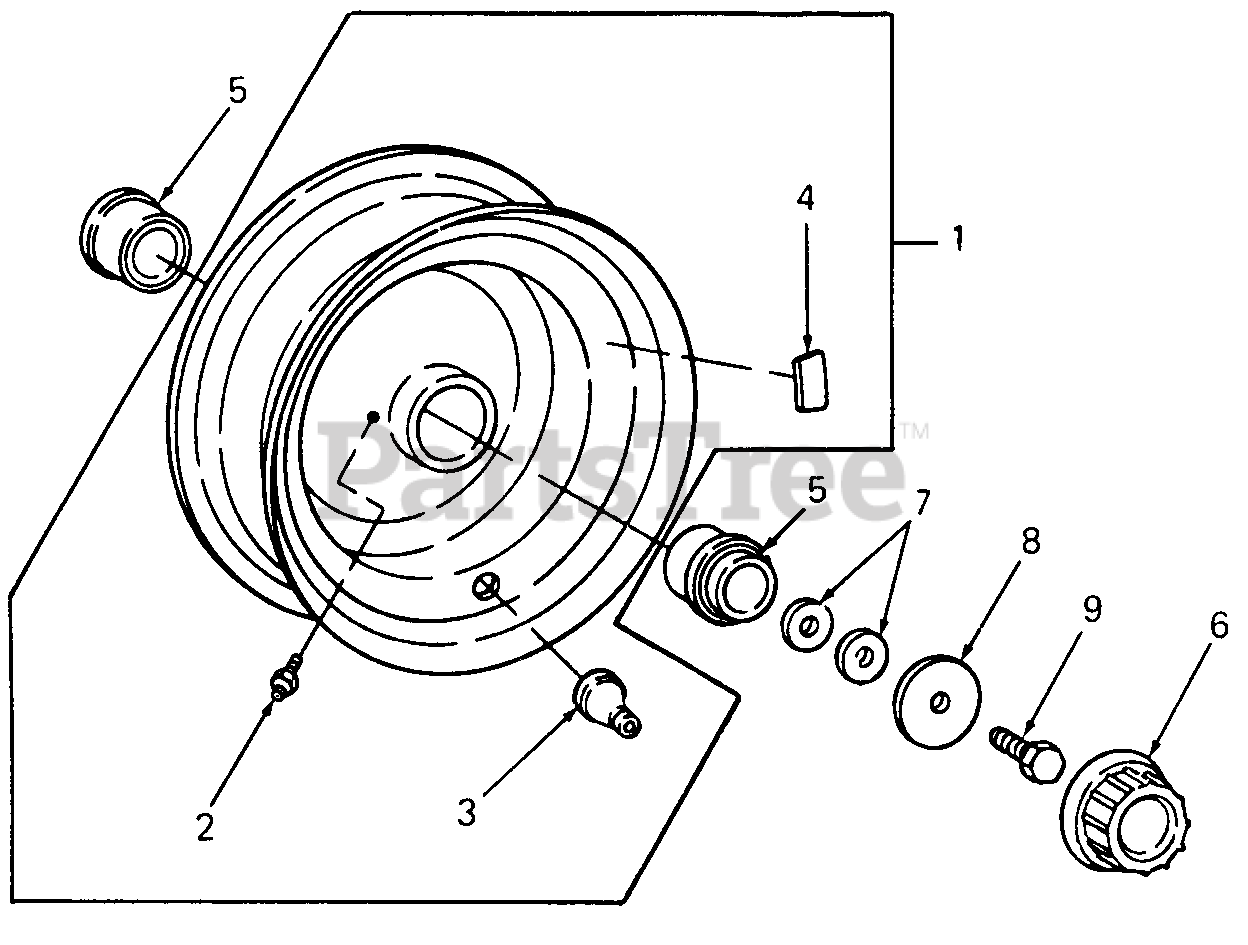 5
4
1
PartsTree™
5
7
8
9
6
2
3