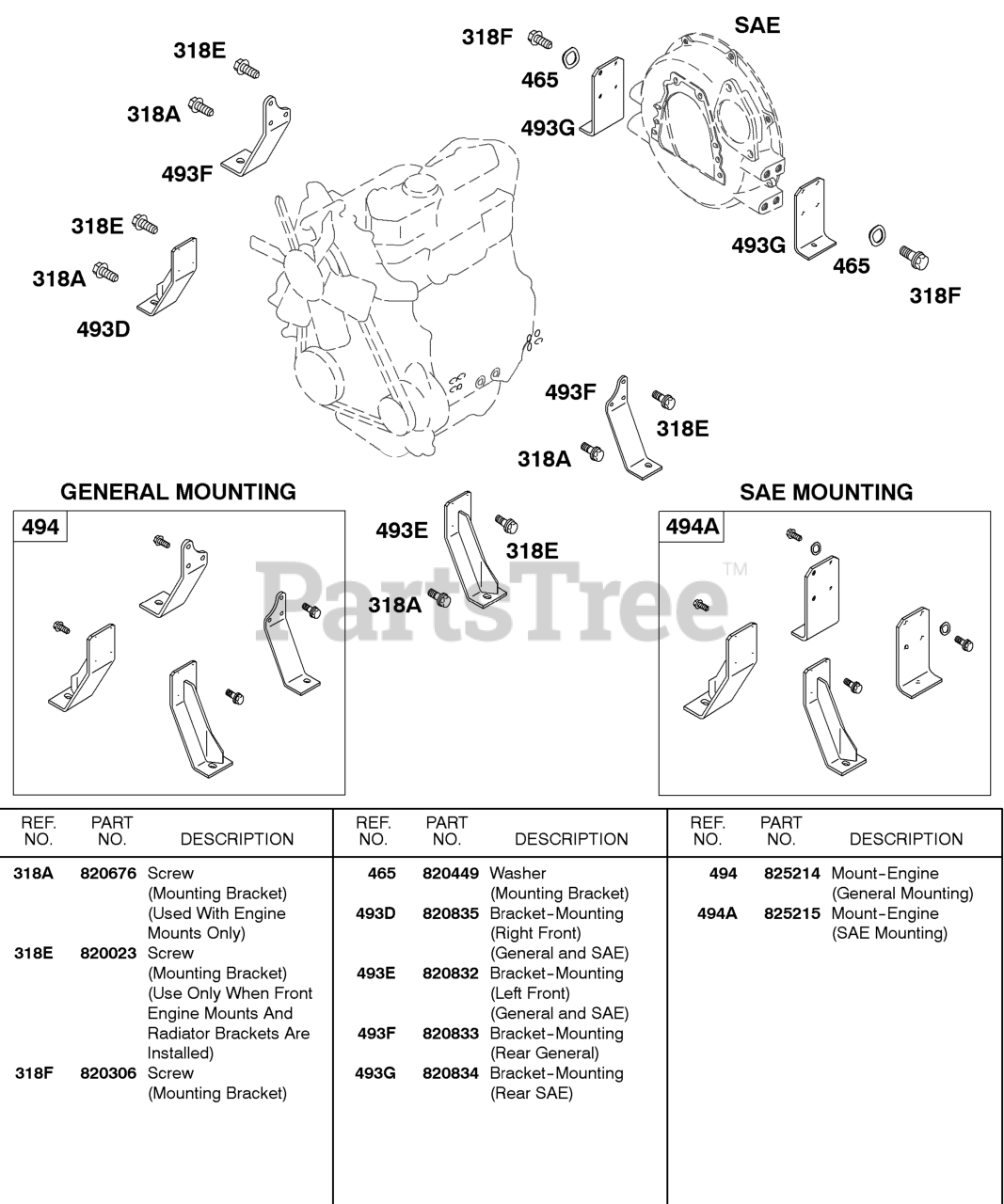 318E

318A

493F

318E

318A

493D

318F

465

493G

SAE

493G

465

318F

493F

318E

318A

GENERAL MOUNTING

494

493E

318E

318A

SAE MOUNTING

494A

PartsTree™

| REF. NO. | PART NO. | DESCRIPTION |
|---|---|---|
| 318A | 820676 | Screw (Mounting Bracket) (Used With Engine Mounts Only) |
| 318E | 820023 | Screw (Mounting Bracket) (Use Only When Front Engine Mounts And Radiator Brackets Are Installed) |
| 318F | 820306 | Screw (Mounting Bracket) |

| REF. NO. | PART NO. | DESCRIPTION |
|---|---|---|
| 465 | 820449 | Washer (Mounting Bracket) |
| 493D | 820835 | Bracket-Mounting (Right Front) (General and SAE) |
| 493E | 820832 | Bracket-Mounting (Left Front) (General and SAE) |
| 493F | 820833 | Bracket-Mounting (Rear General) |
| 493G | 820834 | Bracket-Mounting (Rear SAE) |

| REF. NO. | PART NO. | DESCRIPTION |
|---|---|---|
| 494 | 825214 | Mount-Engine (General Mounting) |
| 494A | 825215 | Mount-Engine (SAE Mounting) |