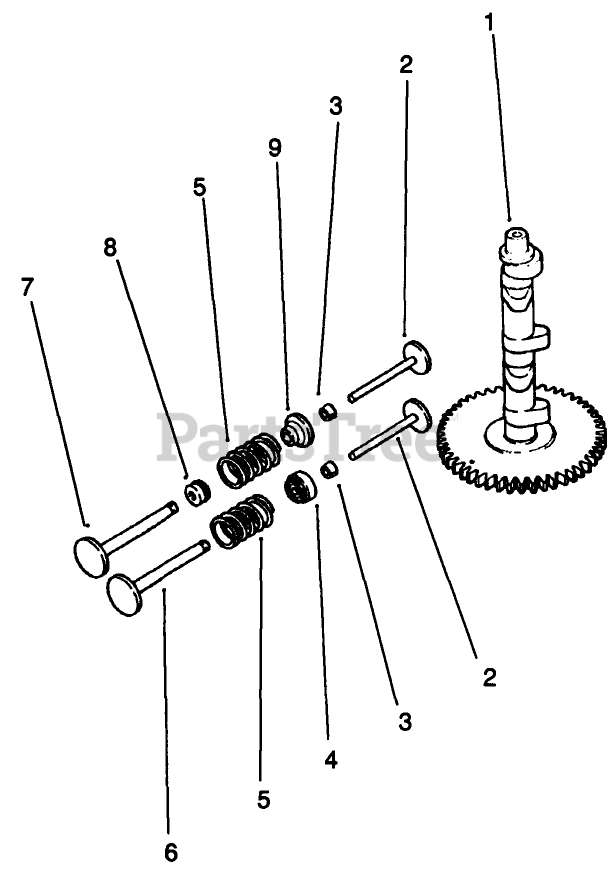 1
2
3
9
5
8
7
PartsTree
2
3
4
5
6