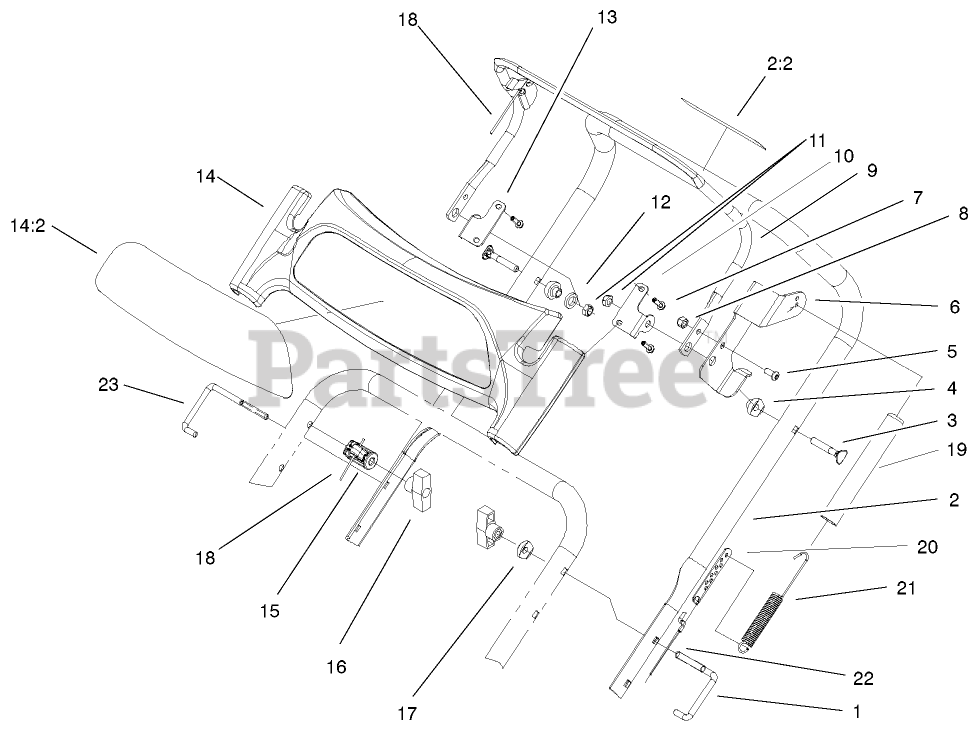 18
13
2:2
11
10
9
7
8
14
12
14:2
6
5
4
3
19
23
2
20
21
18
15
16
17
22
1
PartsTree