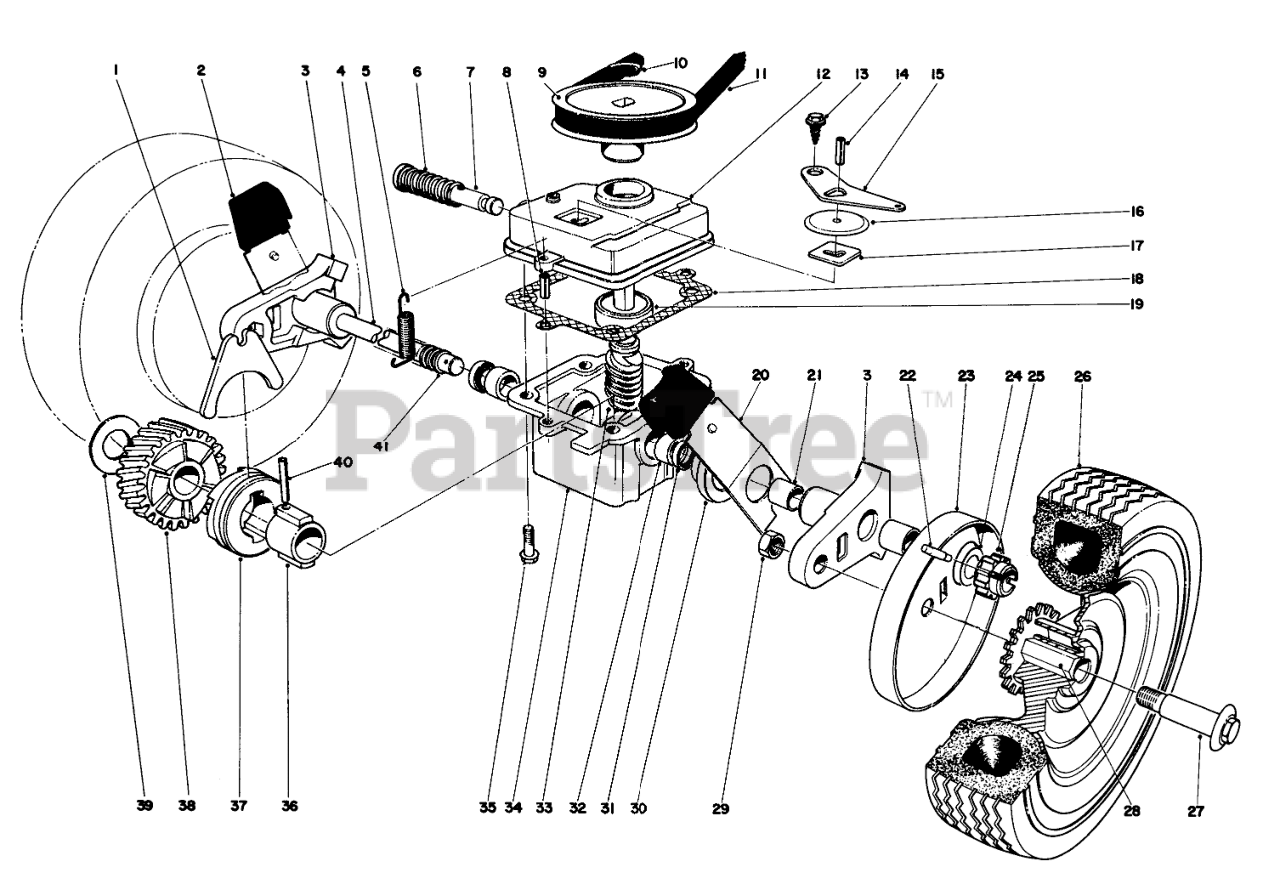 1 2 3 4 5 6 7 8 9 10 11 12 13 14 15

16
17
18
19

20 21 3 22 23 24 25 26

41
40

PartsTree™

39 38 37 36 35 34 33 32 31 30 29 28 27