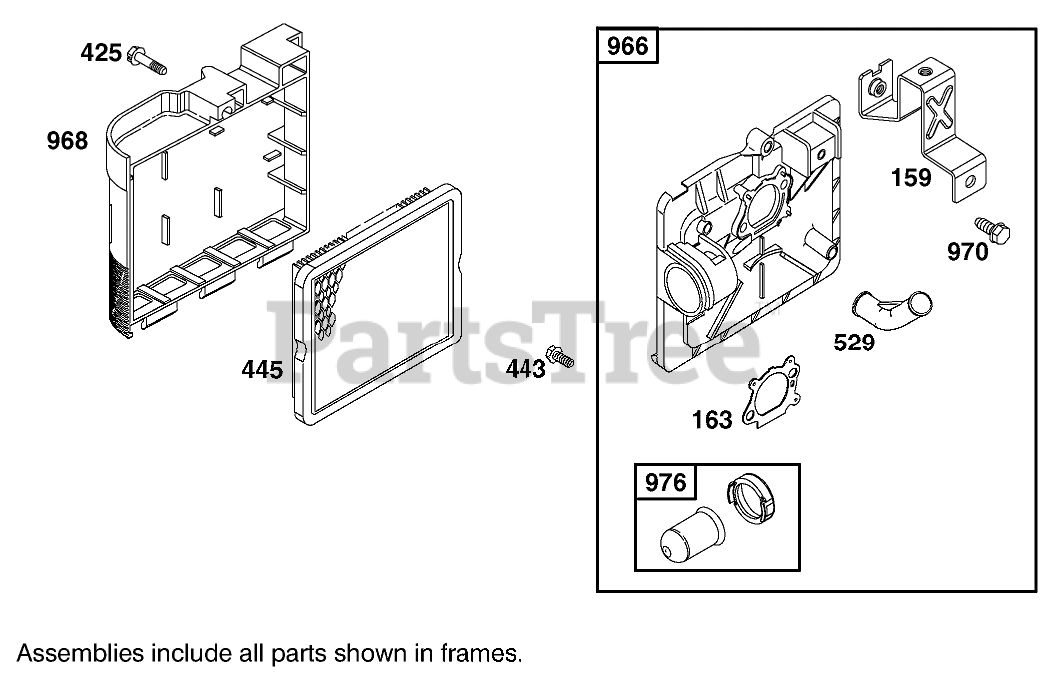 425
968
445
443
PartsTree
966
159
970
529
163
976
Assemblies include all parts shown in frames.