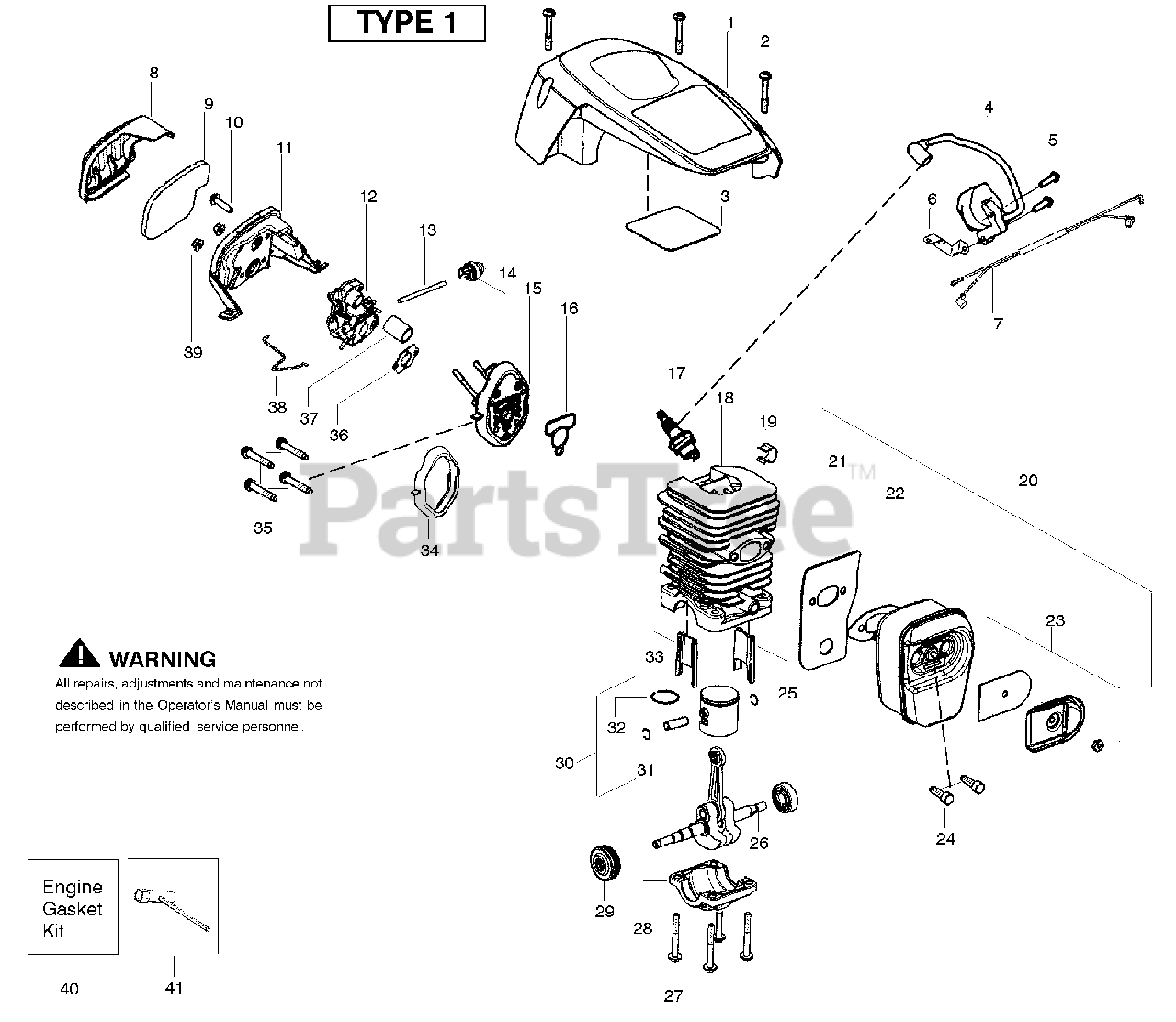 TYPE 1

1
2
3
4
5
6
7
8
9
10
11
12
13
14
15
16
17
18
19
20
21
22
23
24
25
26
27
28
29
30
31
32
33
34
35
36
37
38
39

PartsTree™

WARNING
All repairs, adjustments and maintenance not described in the Operator's Manual must be performed by qualified service personnel.

Engine Gasket Kit

40
41