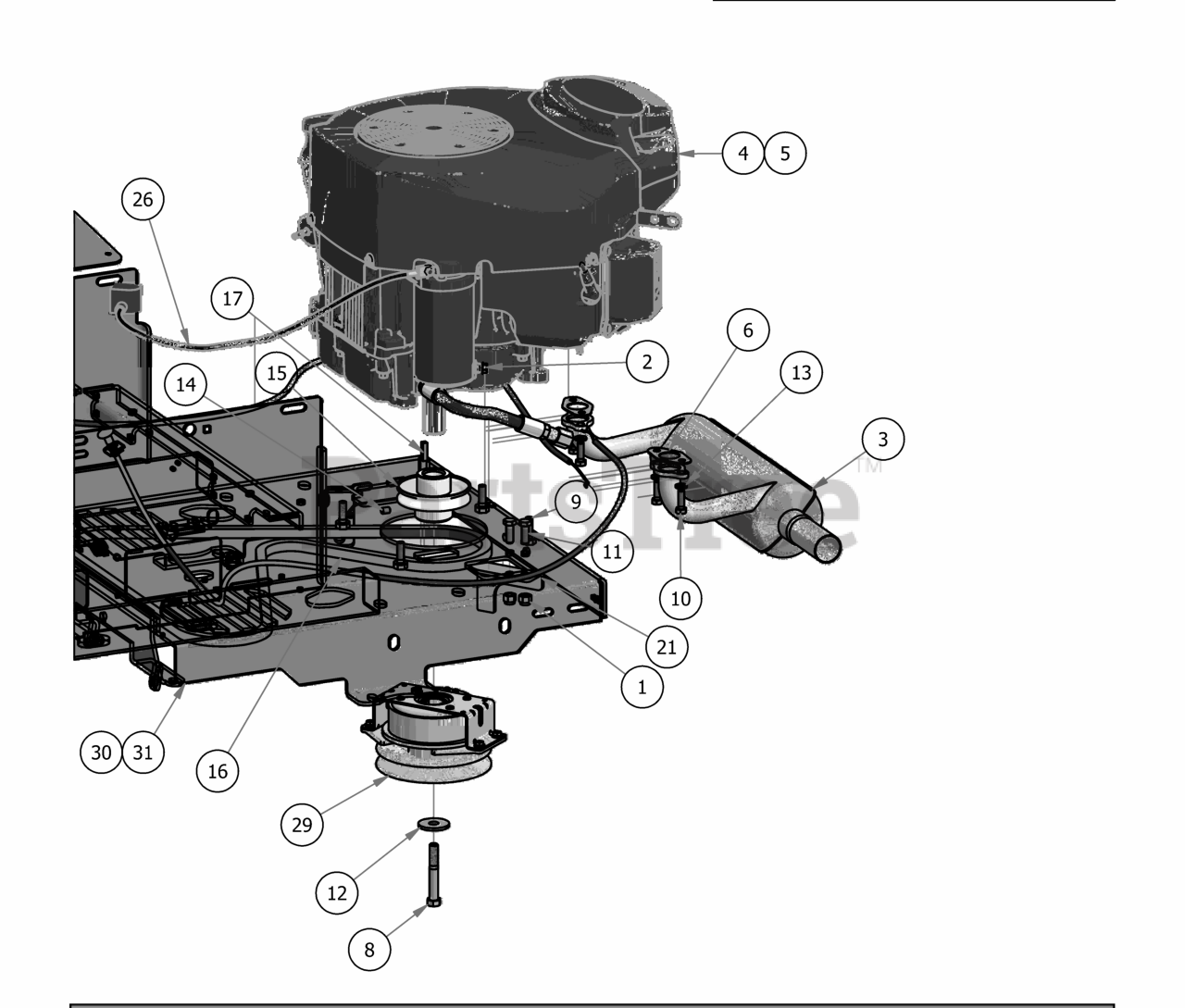 4 5
26
17
6
2
13
14
15
3
PartsTree™
9
11
10
21
1
30 31
16
29
12
8