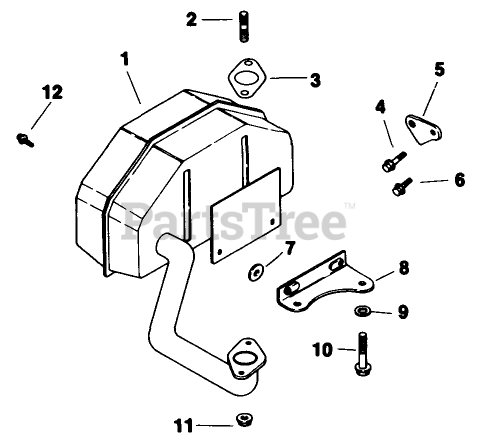 2
1
3
5
12
4
6
PartsTree™
7
8
9
10
11