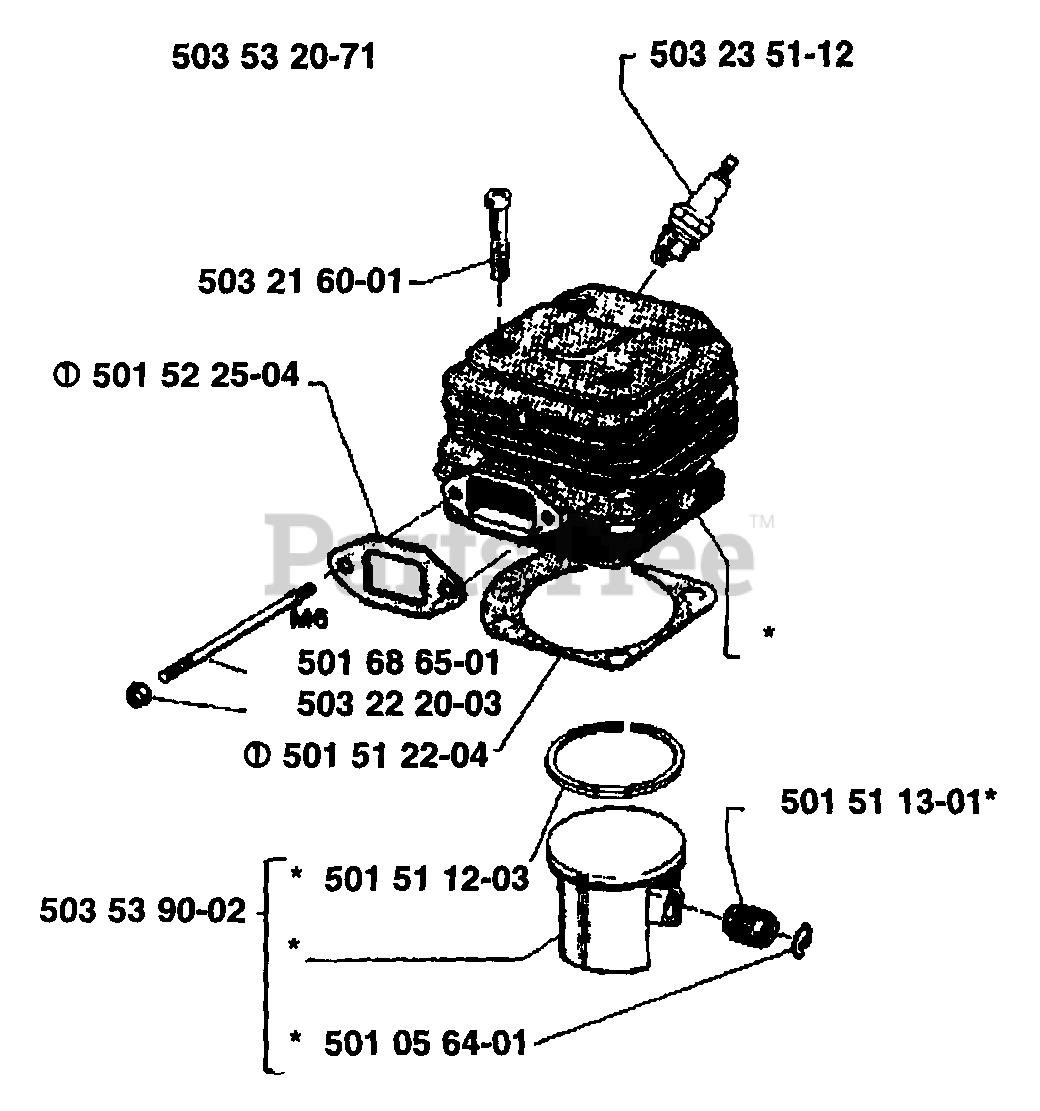 503 53 20-71

503 23 51-12

503 21 60-01

① 501 52 25-04

PartsTree™

M6

*

501 68 65-01

503 22 20-03

① 501 51 22-04

501 51 13-01*

503 53 90-02

* 501 51 12-03

*

* 501 05 64-01