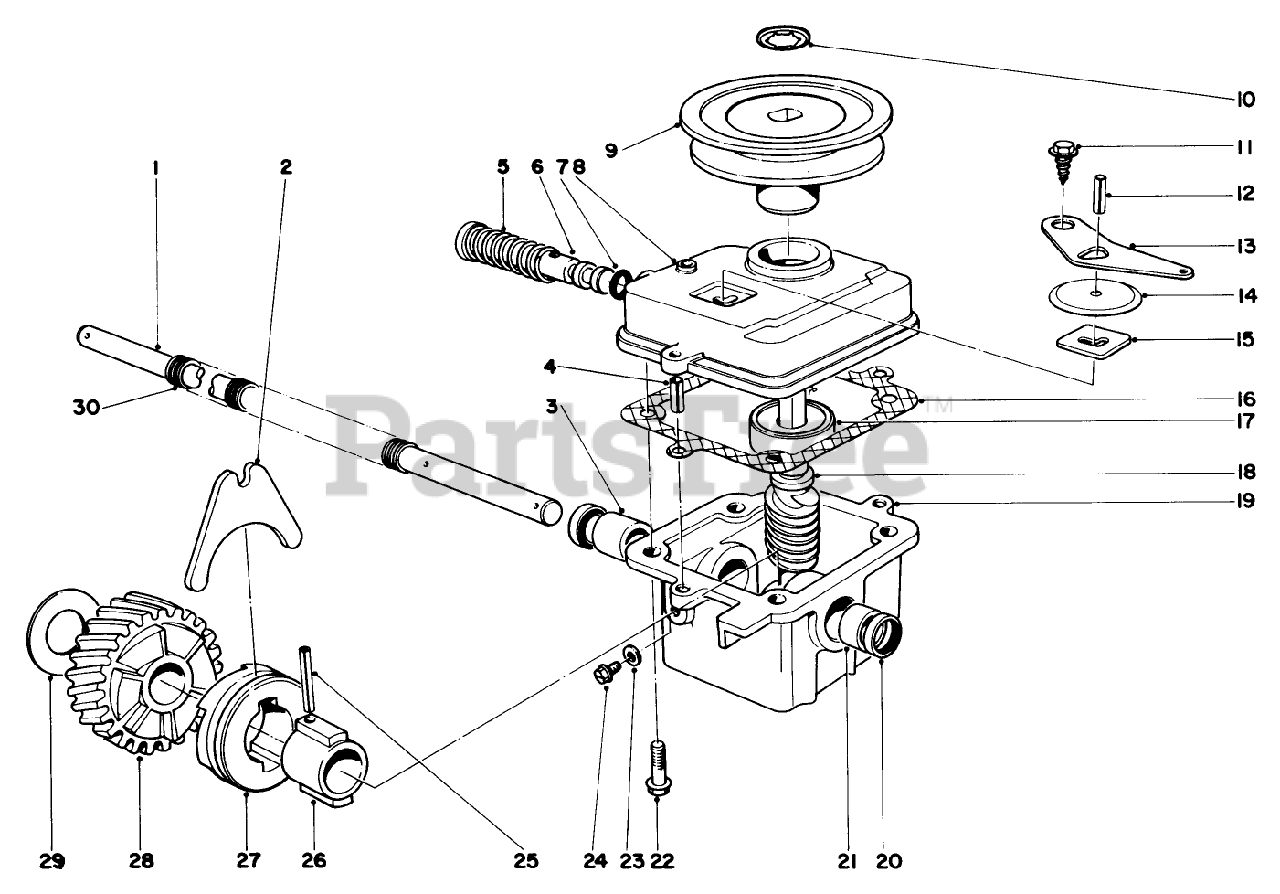 10
9
11
12
13
14
15
16
17
18
19
1
2
5
6
7
8
4
3
30
PartsTree™
29
28
27
26
25
24
23
22
21
20