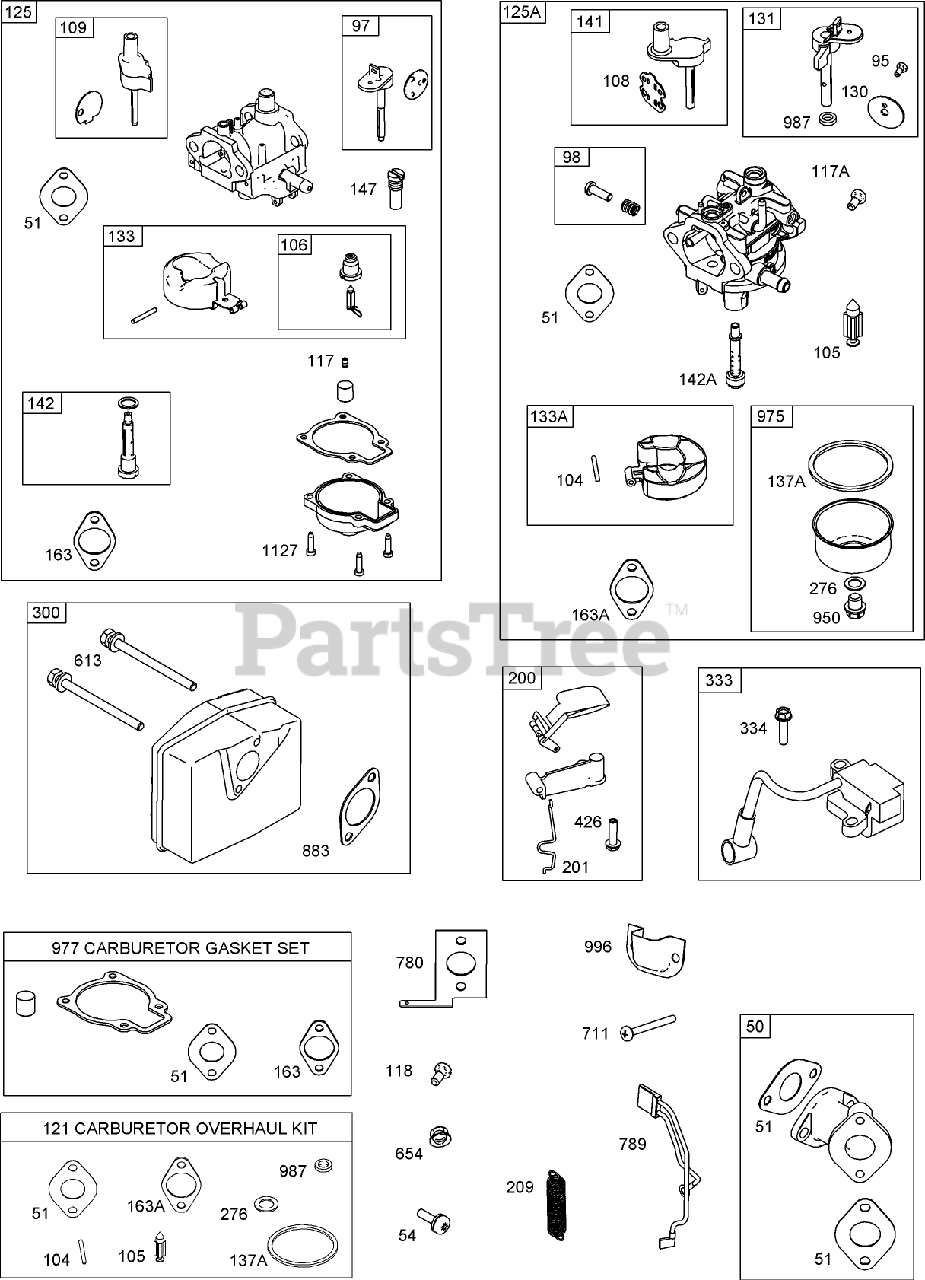 125
109
97
147
51
133
106
117
142
163
1127

125A
141
108
131
95
130
987
98
117A
51
105
142A
133A
104
975
137A
276
950
163A

PartsTree™

300
613
883

200
426
201

333
334

977 CARBURETOR GASKET SET
51
163

121 CARBURETOR OVERHAUL KIT
51
163A
987
276
104
105
137A

780
118
654
54

996
711
789
209

50
51
51