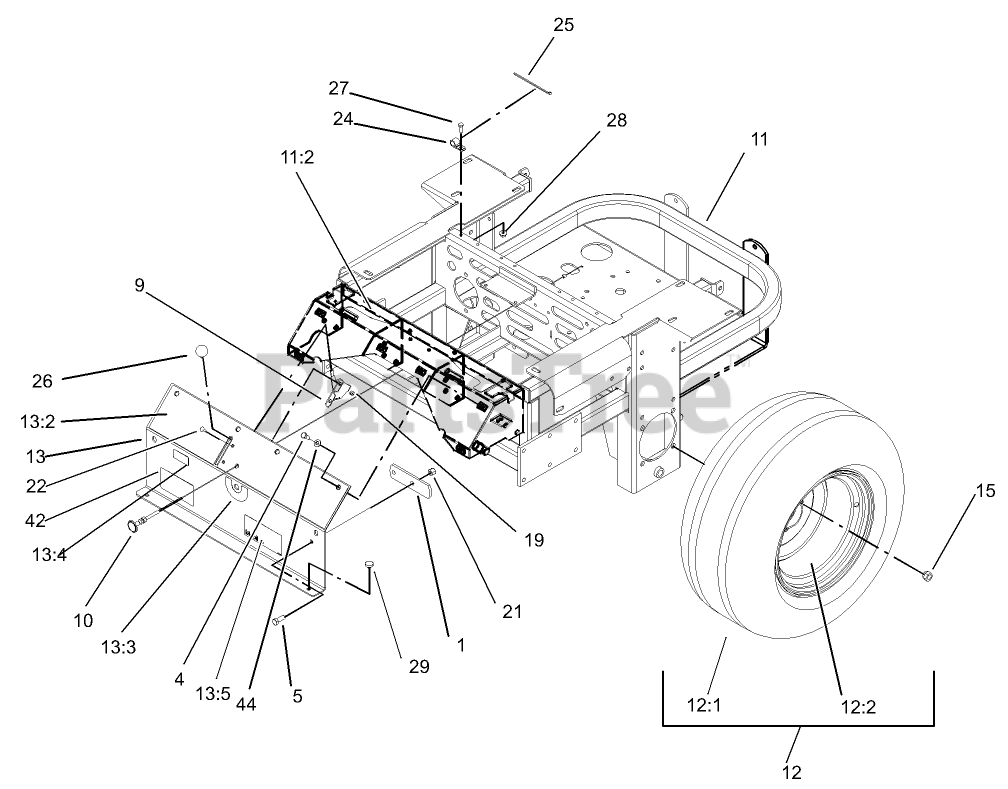 25
27
24
28
11:2
11
9
26
13:2
13
22
42
13:4
10
13:3
4
13:5
44
5
29
1
21
19
15
12:1
12:2
12
PartsTree