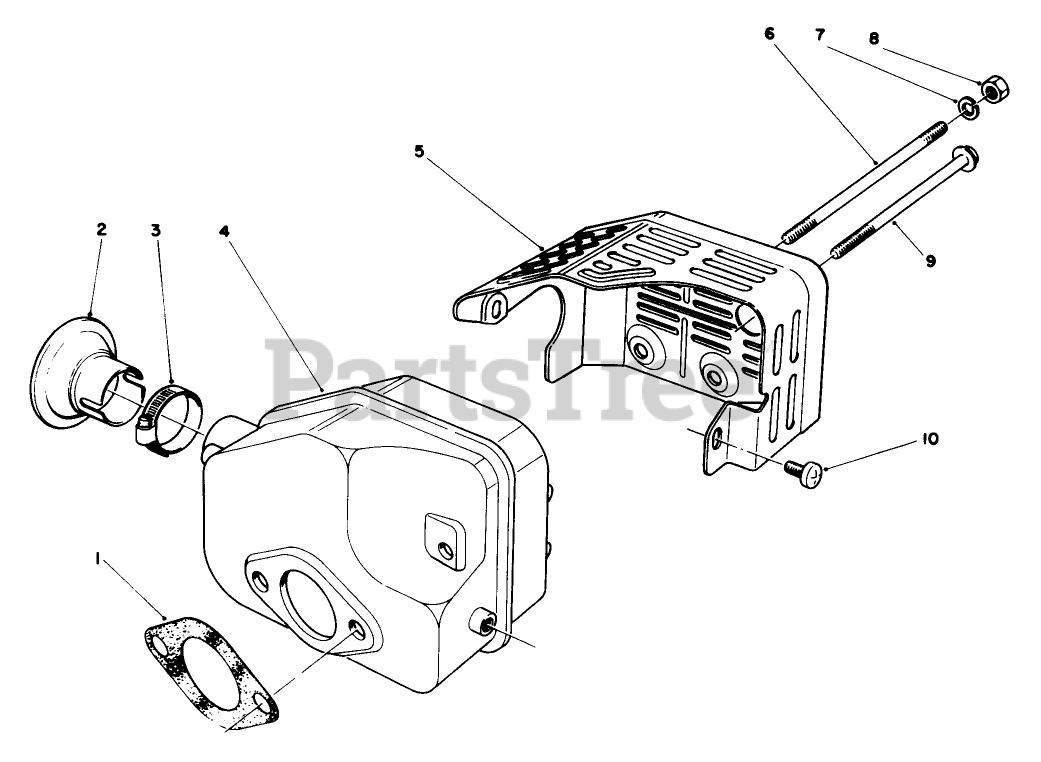 6
7
8
5
9
2
3
4
PartsTree
10
1