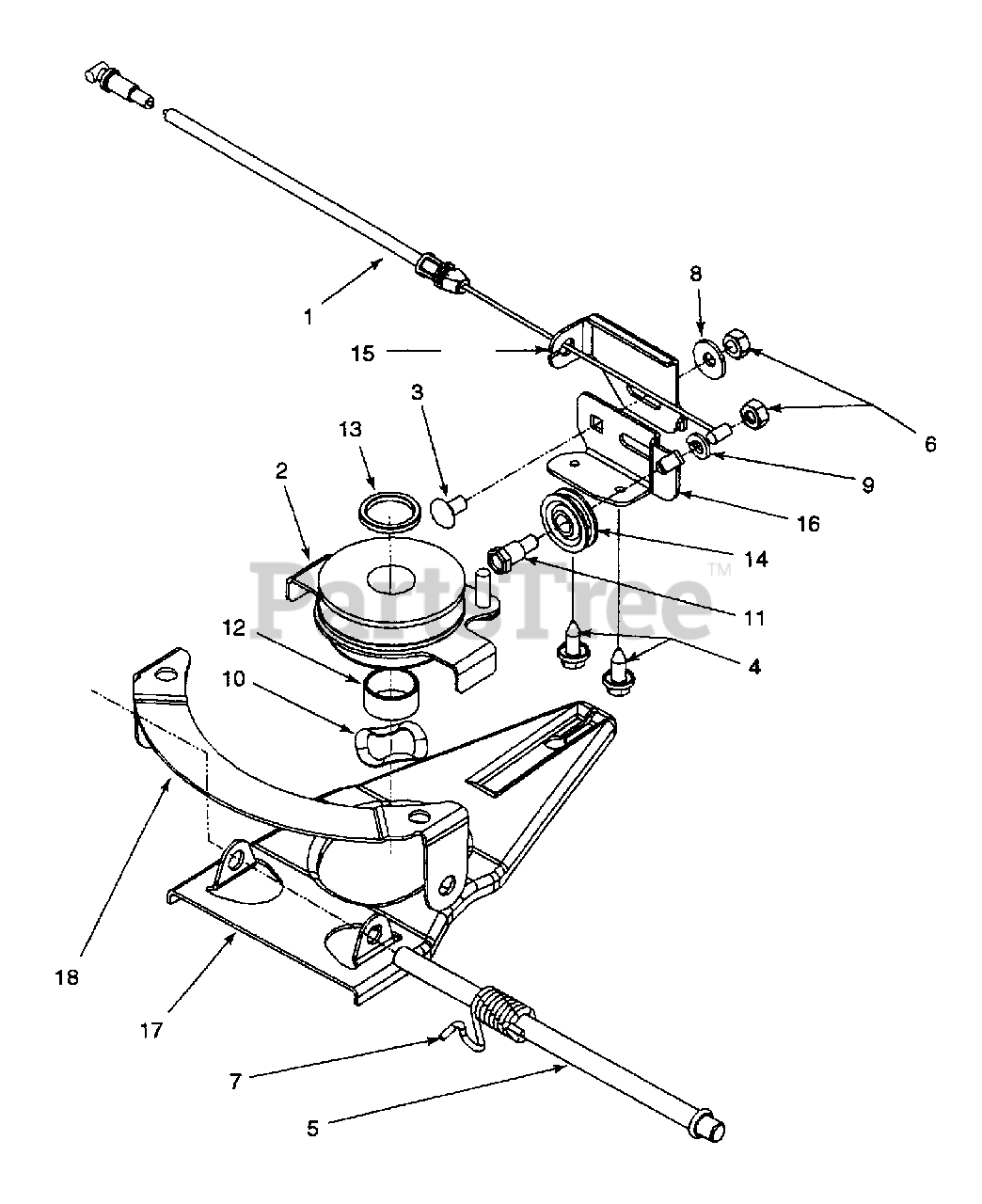 1
8
15
6
3
13
9
2
16
14
PartsTree™
11
12
4
10
18
17
7
5