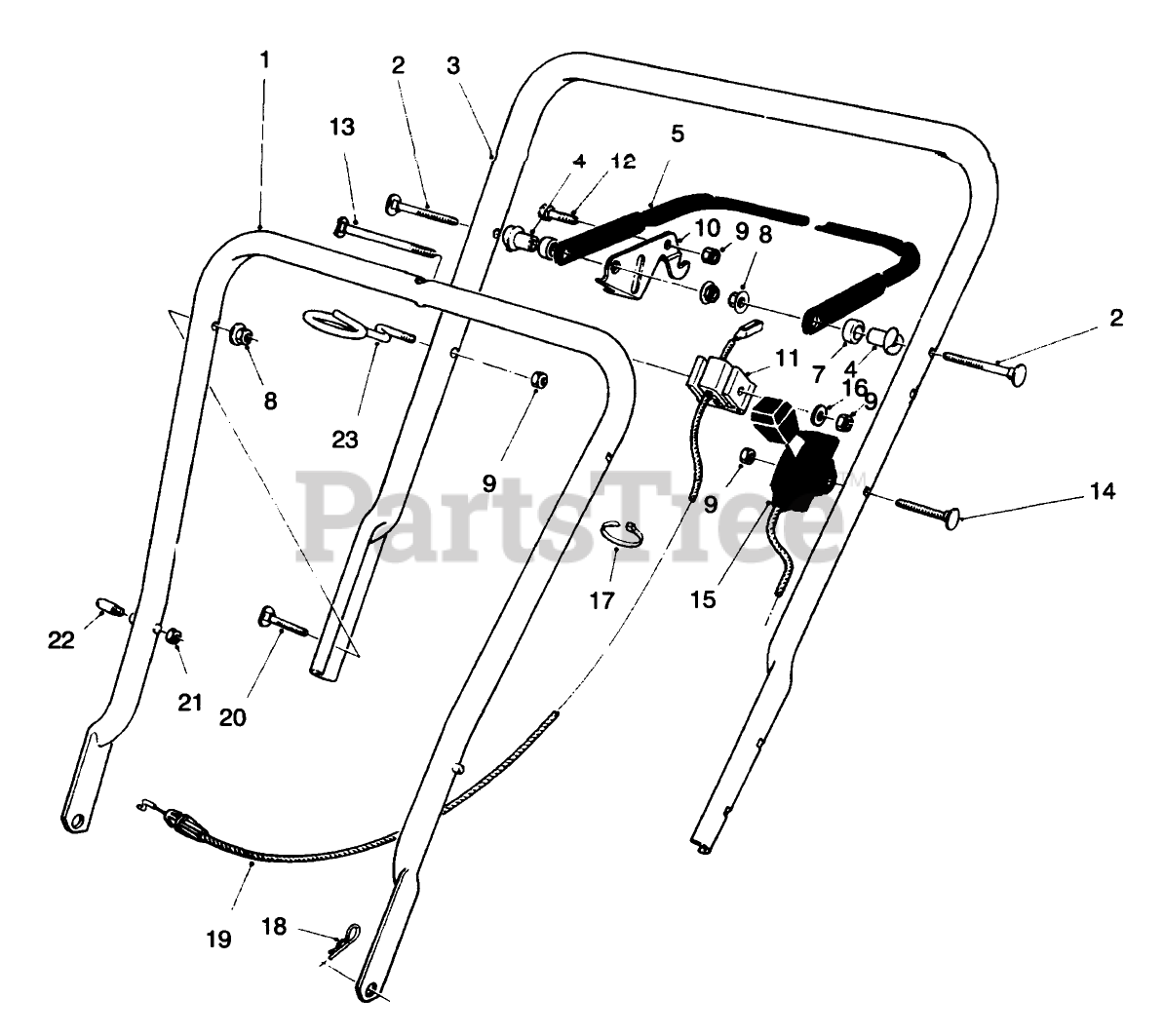 1
2
3
13
4
12
5
10
9
8
2
8
23
9
11
7
4
16
9
9
14
PartsTree
17
15
22
21
20
19
18