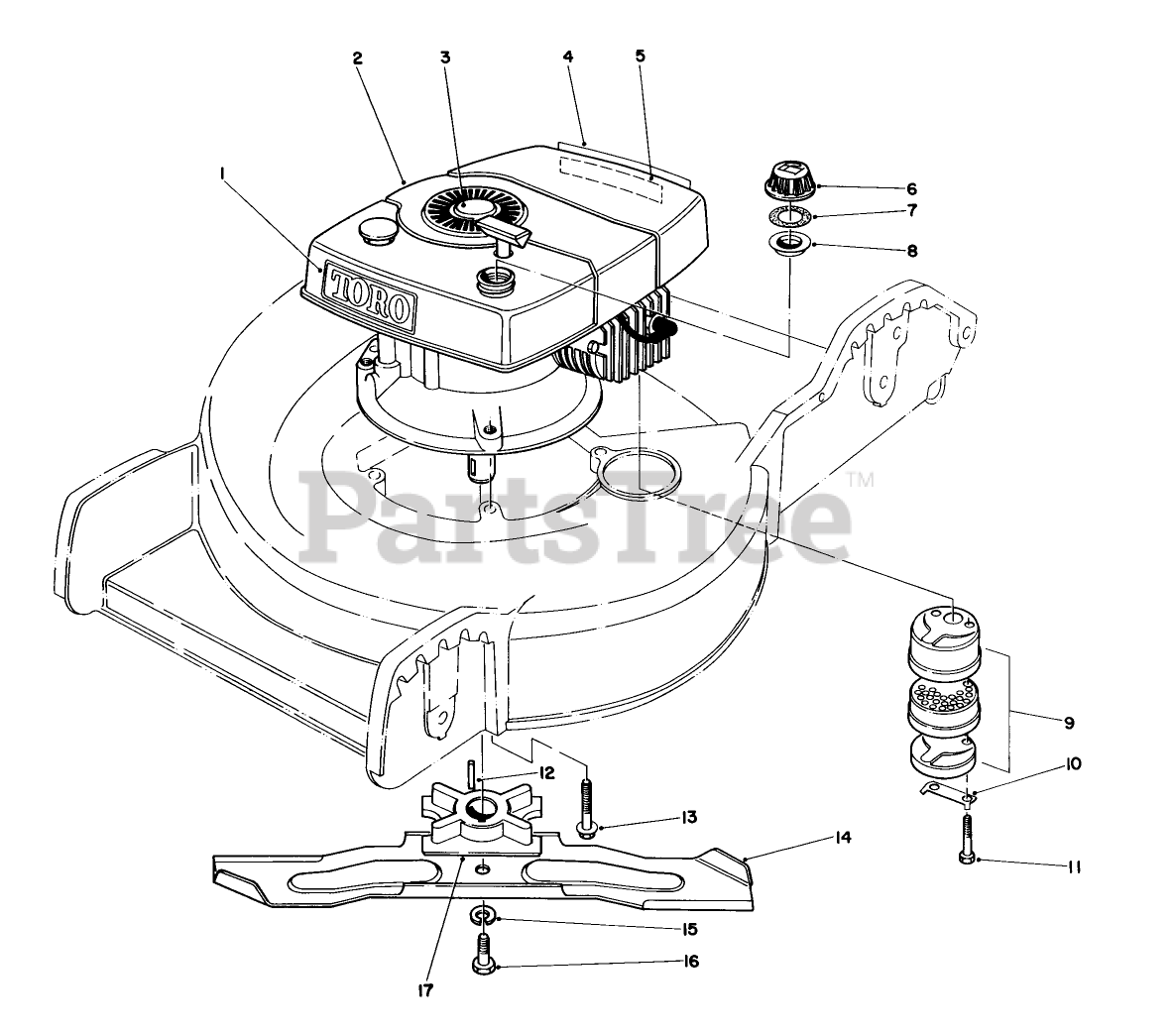 2
3
4
5
1
6
7
8
TORO
PartsTree™
9
10
11
12
13
14
15
16
17