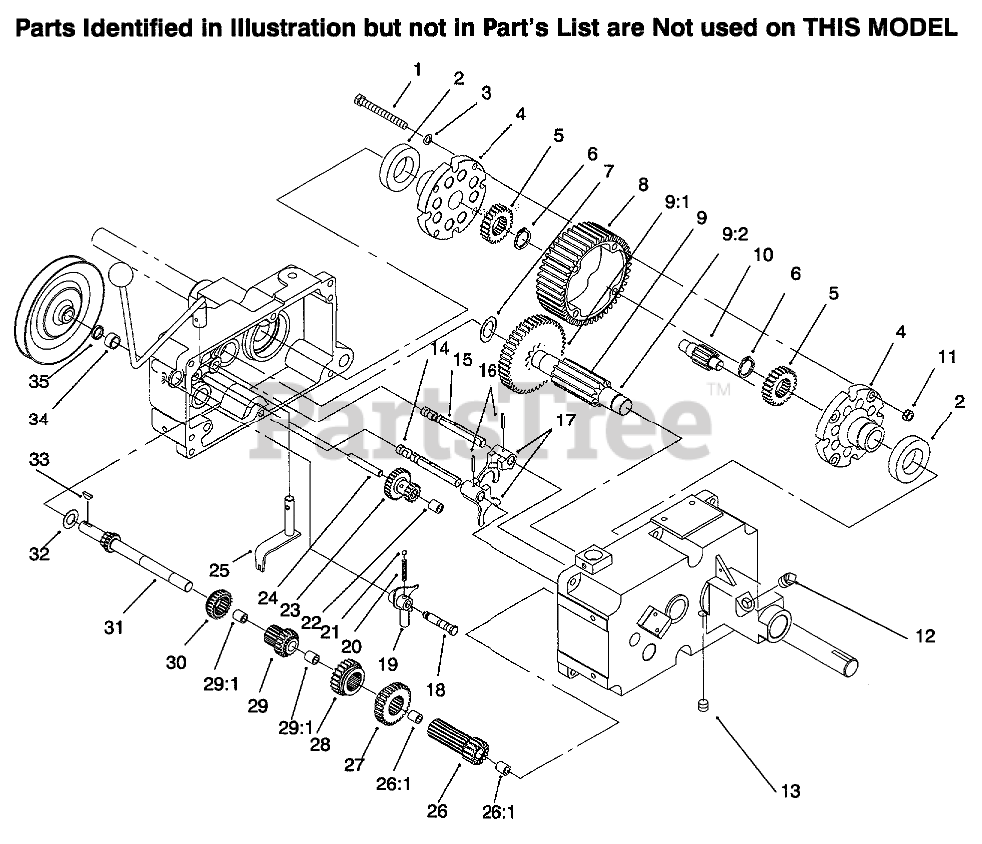 Parts Identified in Illustration but not in Part's List are Not used on THIS MODEL

1
2
3
4
5
6
7
8
9:1
9
9:2
10
6
5
4
11
2
35
34
14
15
16
17
PartsTree™
33
32
25
24
23
22
21
20
19
18
31
30
29:1
29
29:1
28
27
26:1
26
26:1
12
13