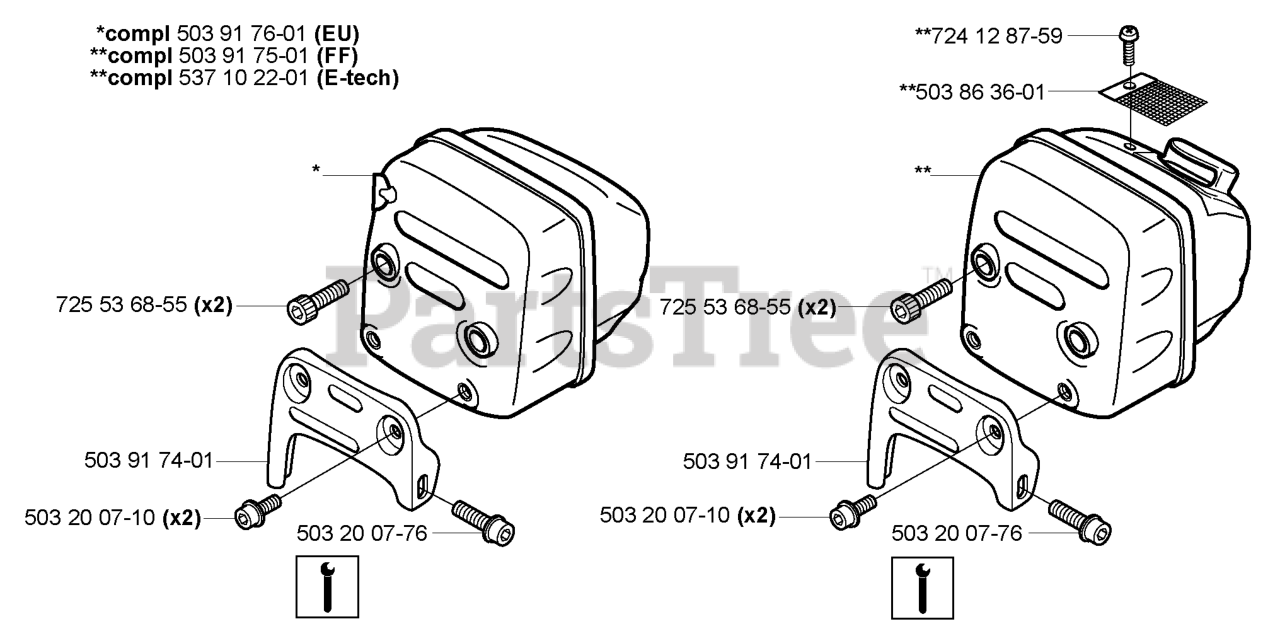 *compl 503 91 76-01 (EU)
**compl 503 91 75-01 (FF)
**compl 537 10 22-01 (E-tech)

*

725 53 68-55 (x2)

503 91 74-01

503 20 07-10 (x2)

503 20 07-76

**724 12 87-59

**503 86 36-01

**

725 53 68-55 (x2)

503 91 74-01

503 20 07-10 (x2)

503 20 07-76

PartsTree™