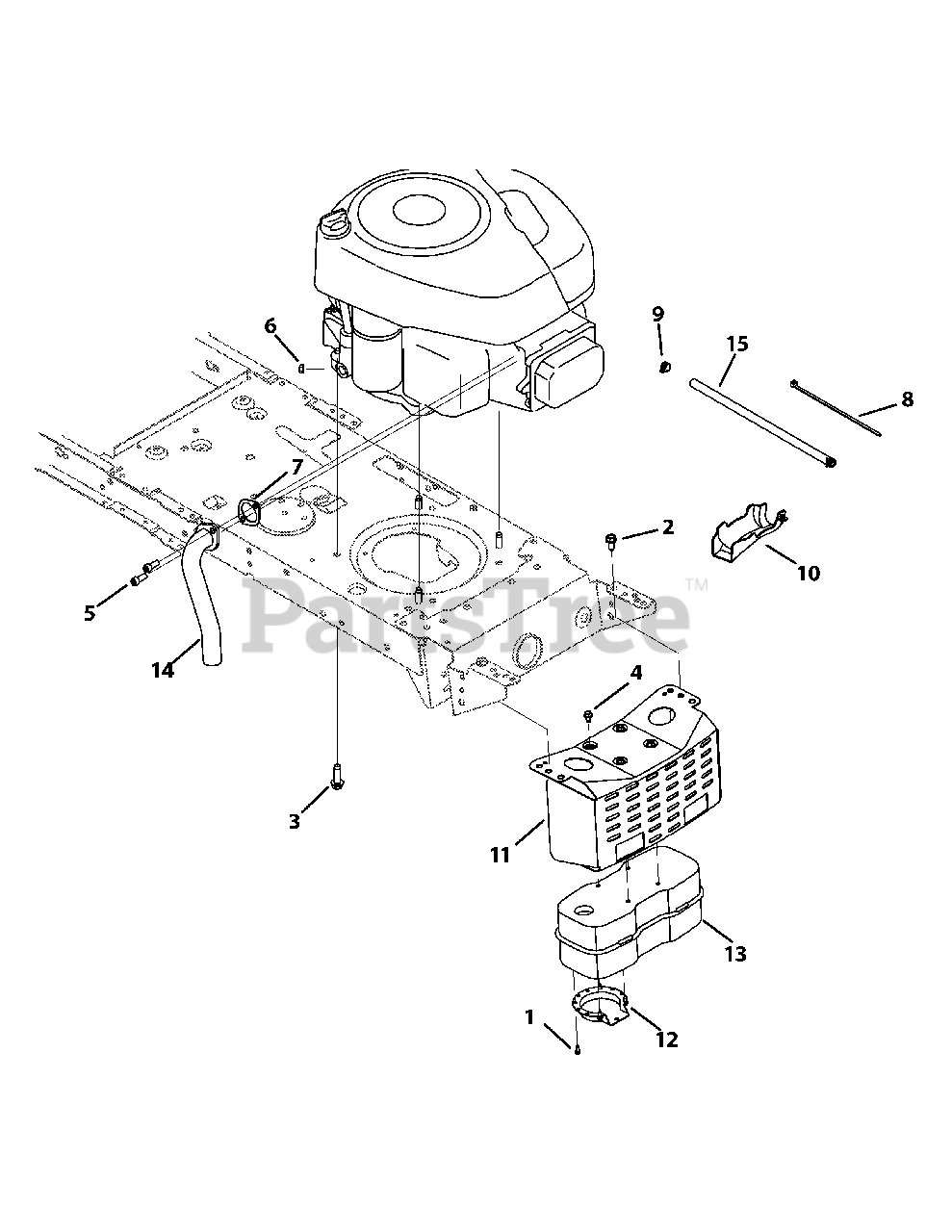 6
9
15
8
7
2
10
5
PartsTree™
14
4
3
11
13
1
12