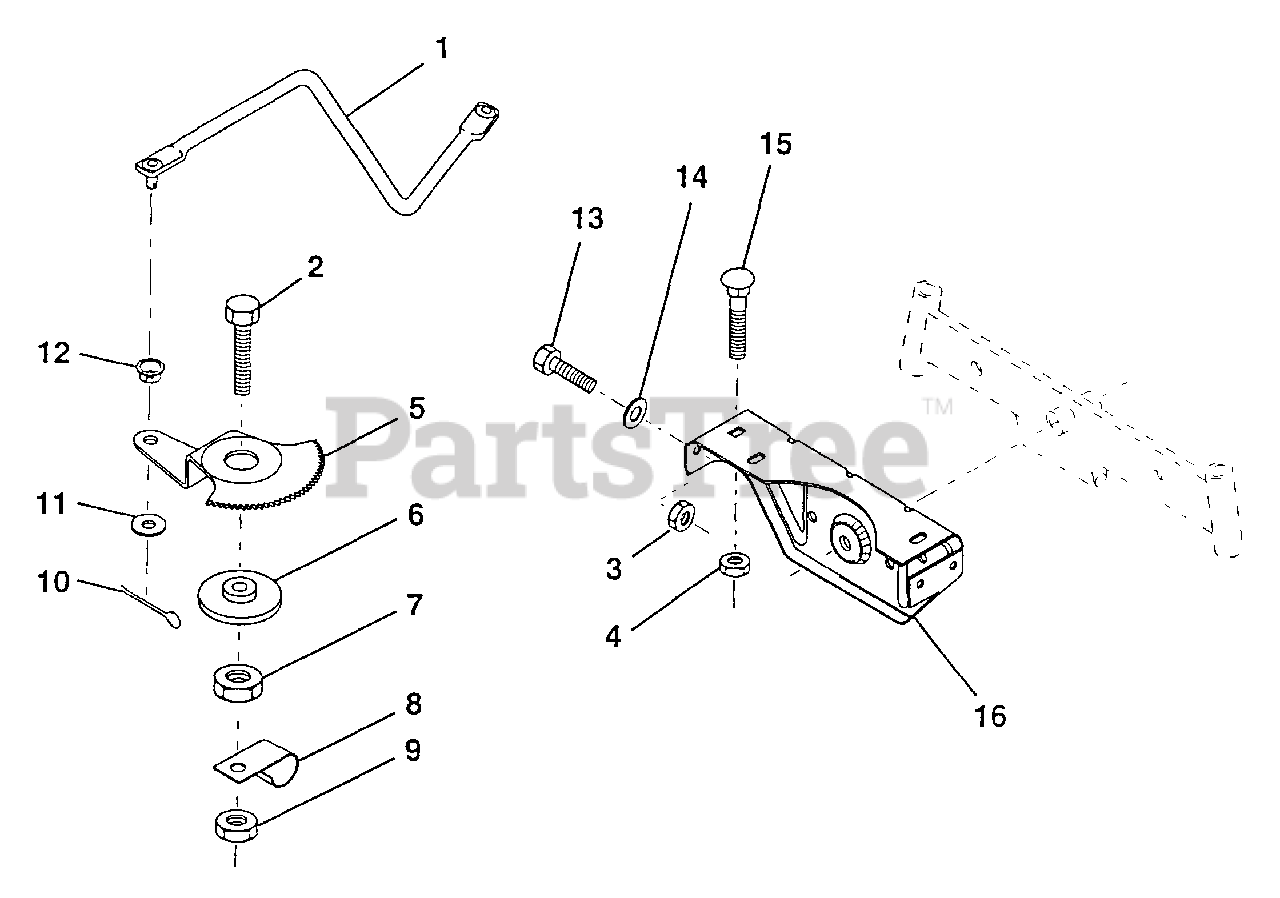 1
2
12
5
11
6
10
7
8
9
13
14
15
3
4
16
PartsTree™