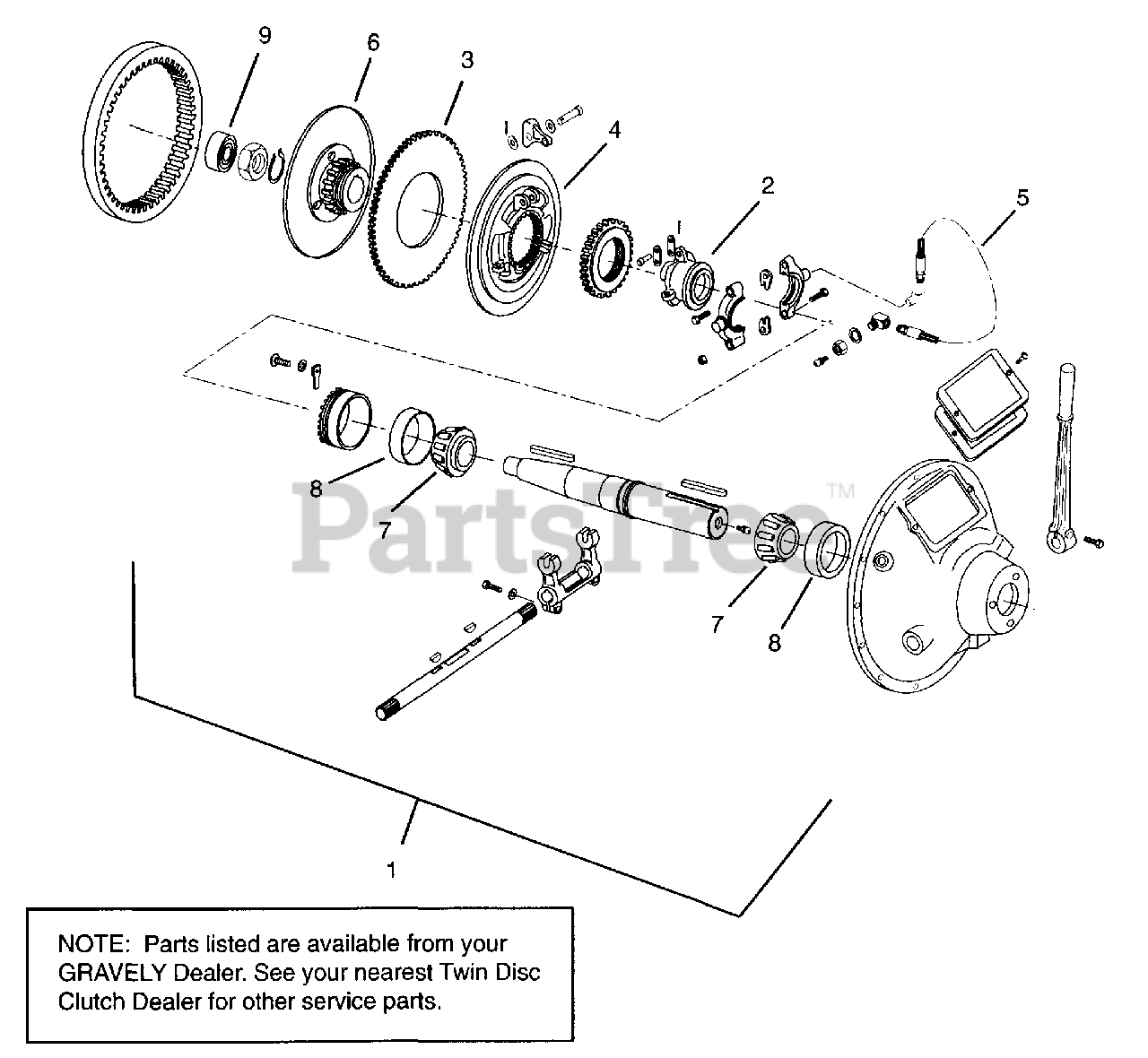 9
6
3
4
2
5
8
7
PartsTree™
7
8
1

NOTE: Parts listed are available from your GRAVELY Dealer. See your nearest Twin Disc Clutch Dealer for other service parts.