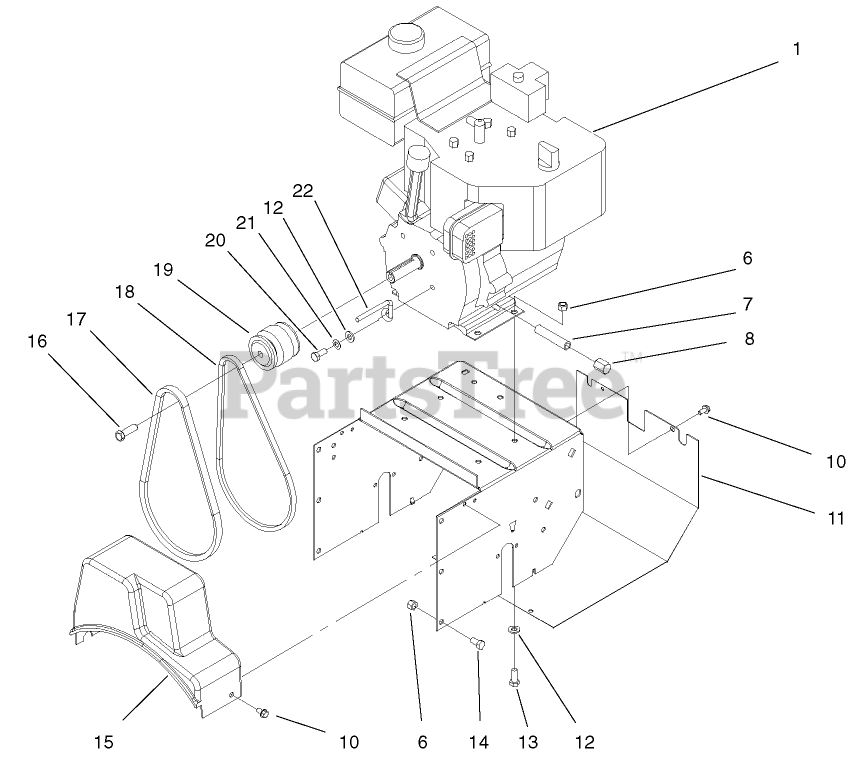 1
22
12
21
20
19
18
17
16
6
7
8
PartsTree™
10
11
15
10
6
14
13
12