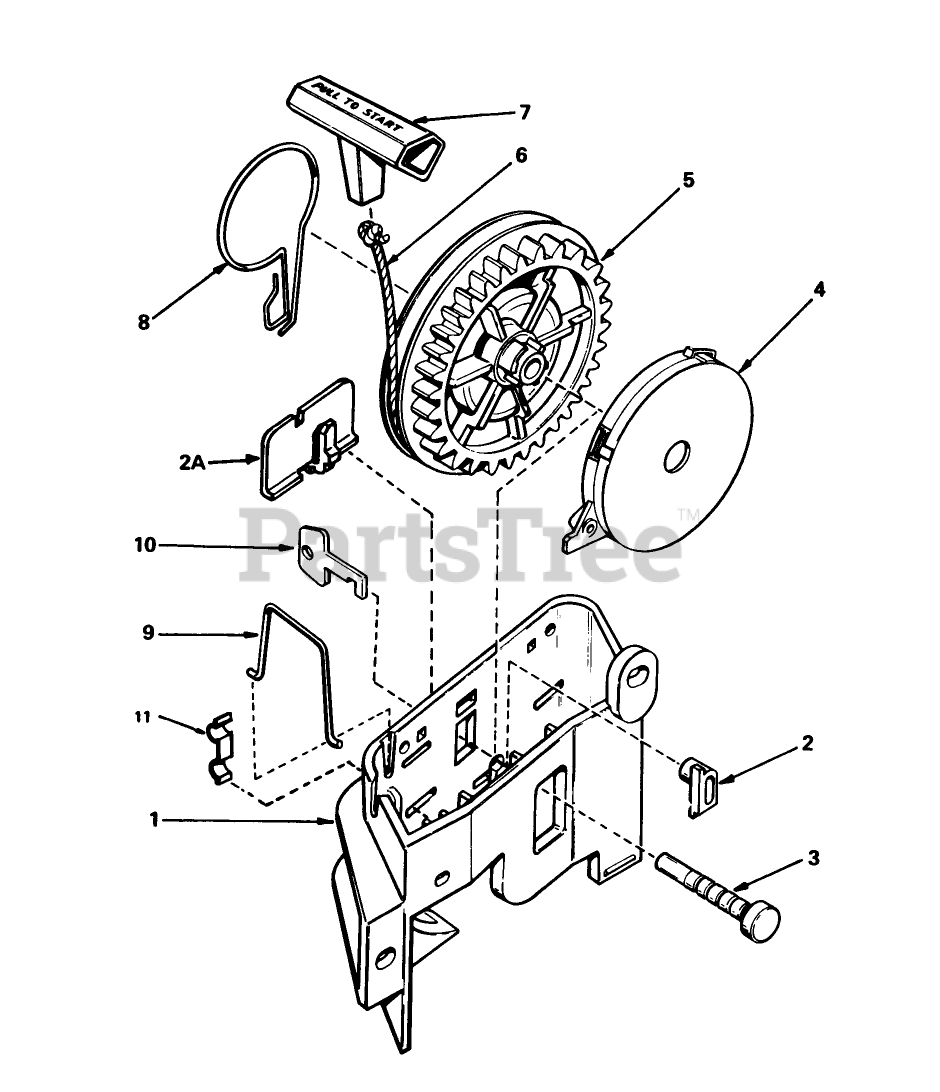 PULL TO START

7

6

5

4

8

2A

10

PartsTree™

9

11

2

1

3