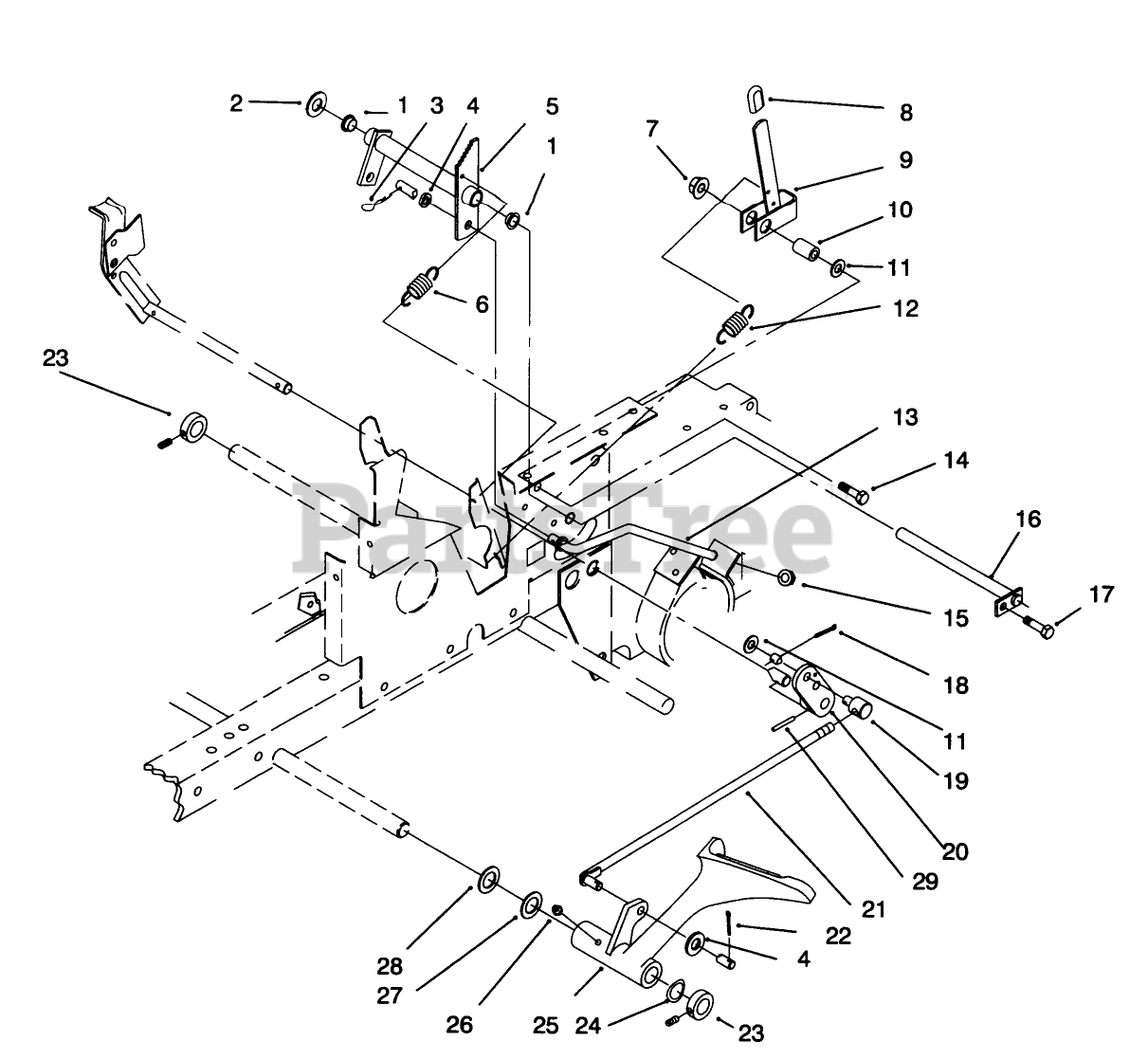 2 1 3 4 5 1 8 7 9 10 11 6 12 23 13 14 16 17 15 18 11 19 20 29 21 22 4 28 27 26 25 24 23

PartsTree