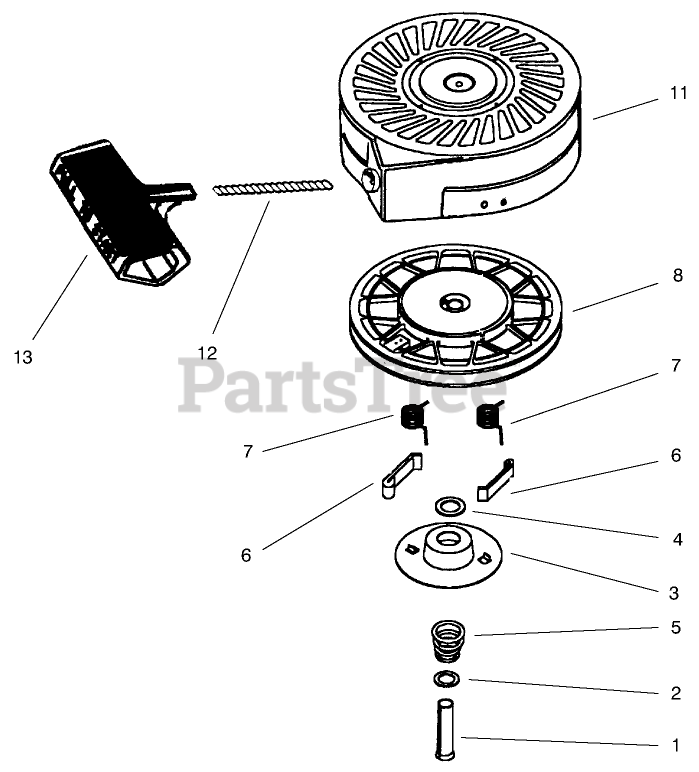 11

13

12

8

PartsTree

7

7

6

6

4

3

5

2

1