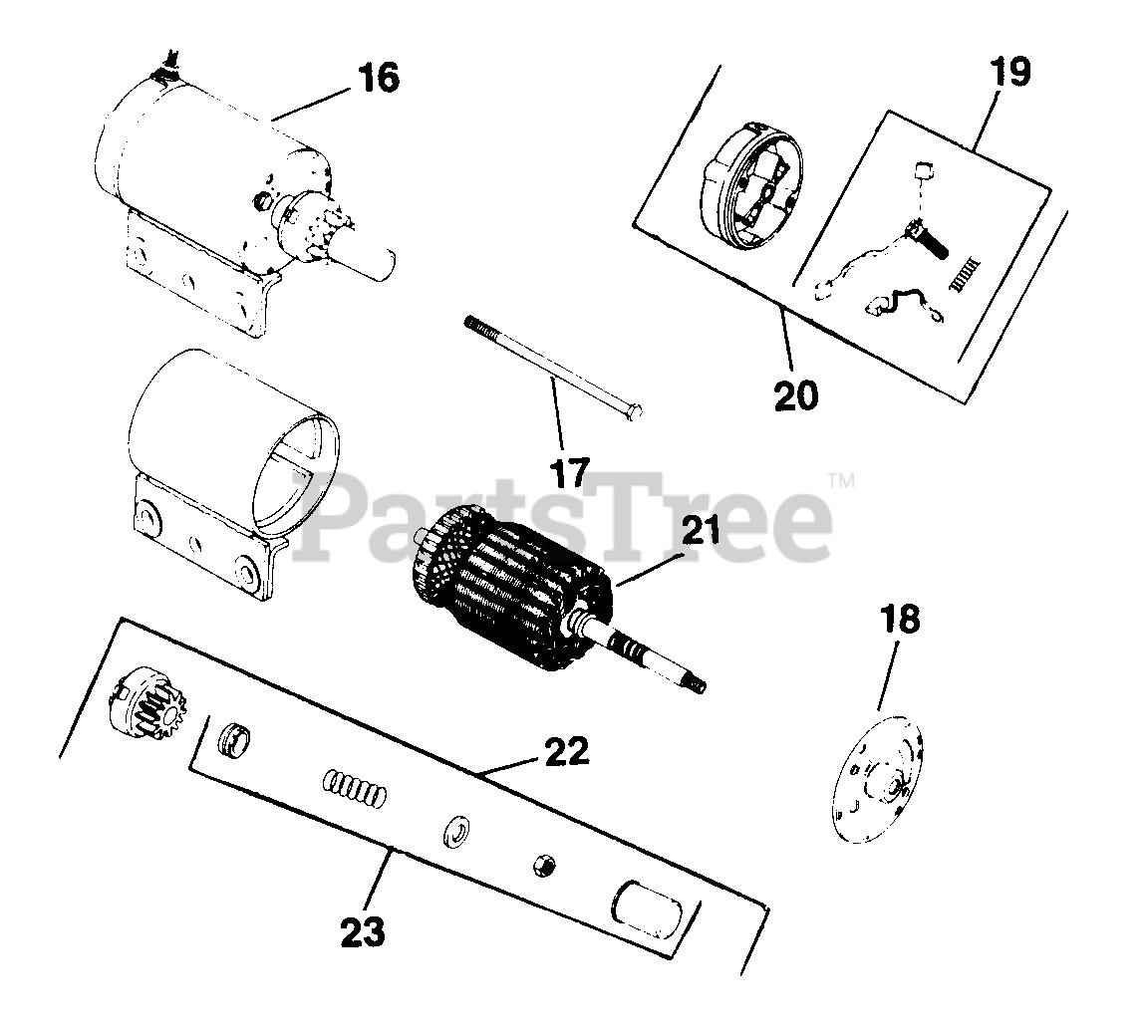 16

19

20

17

PartsTree™

21

18

22

23