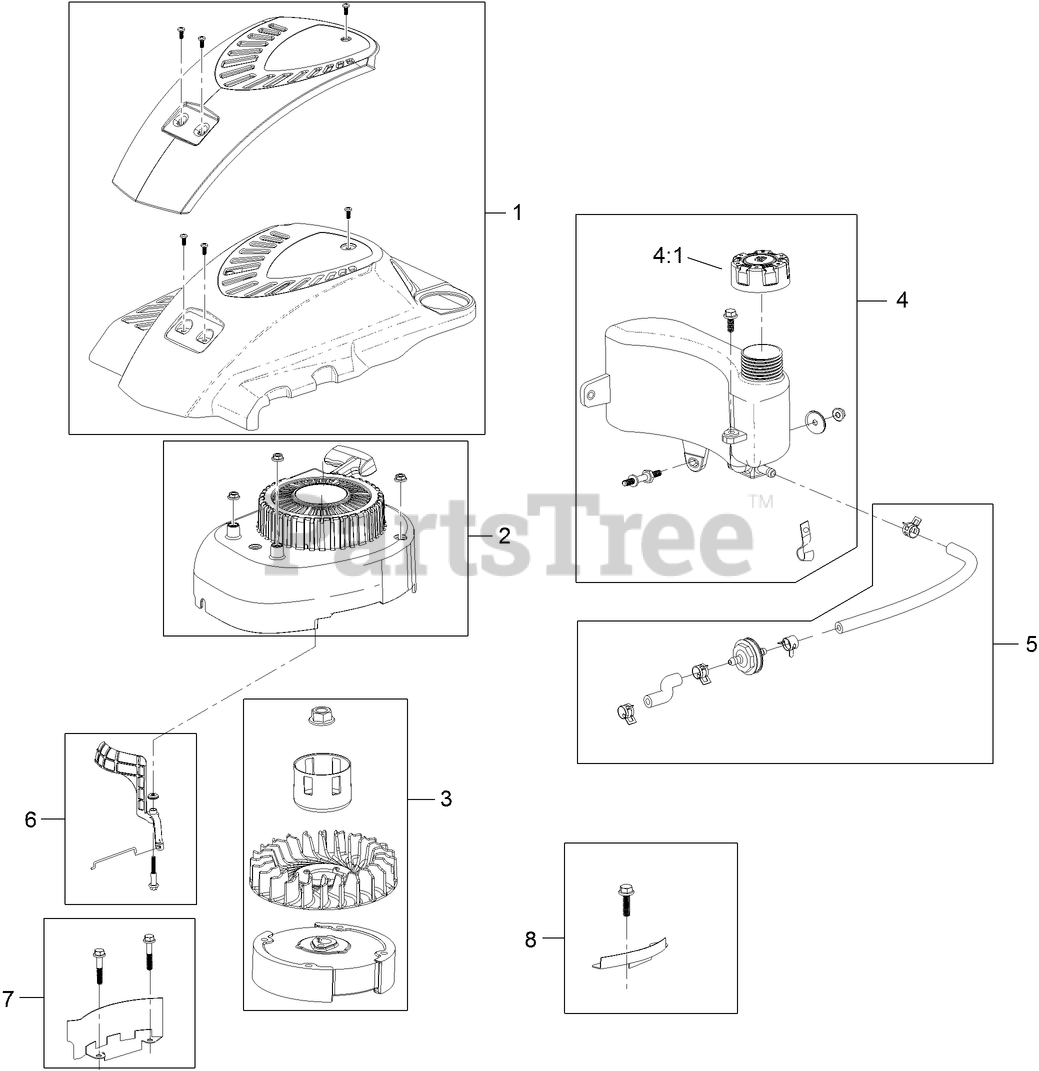 1

4:1

4

2

PartsTree™

5

3

6

8

7