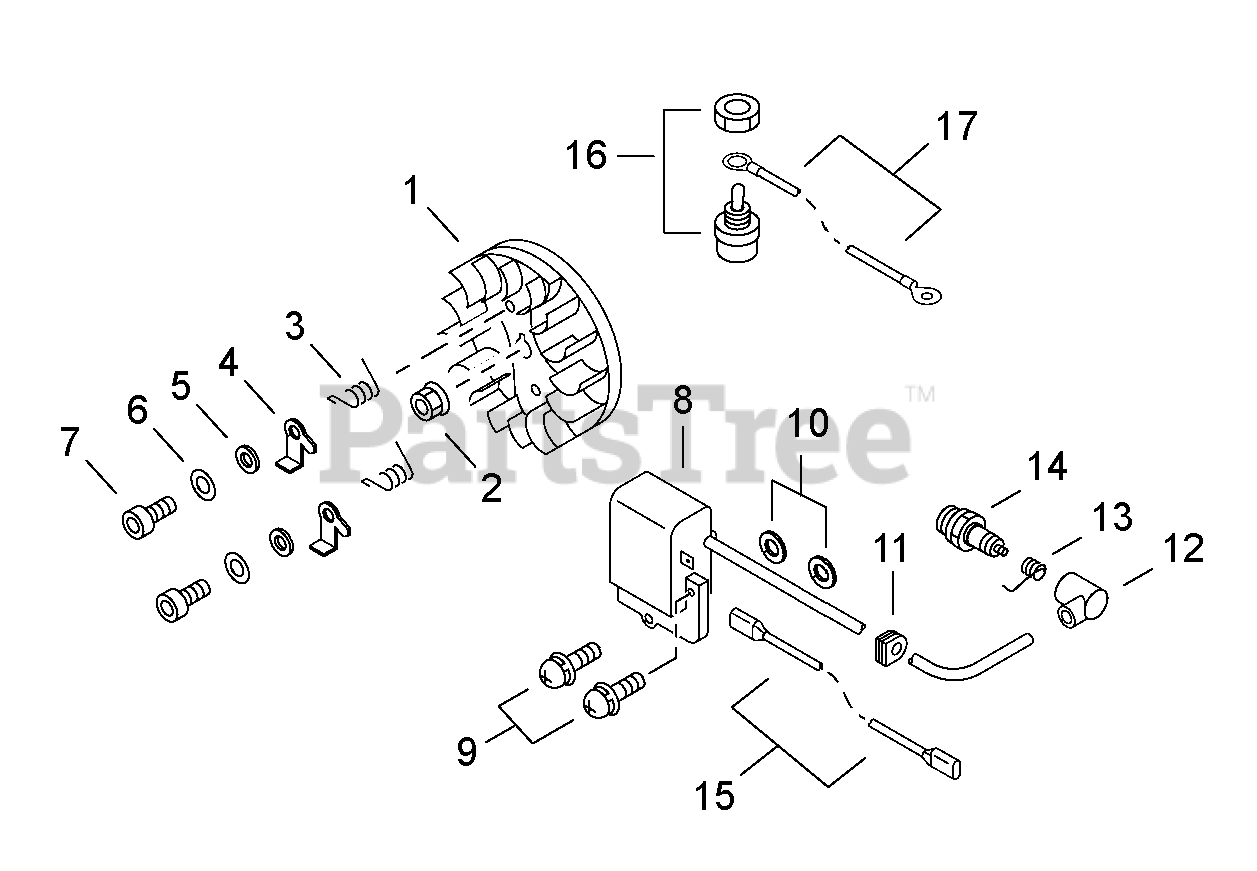 16
17
1
3
4
5
6
7
2
PartsTree™
8
10
14
13
12
11
9
15