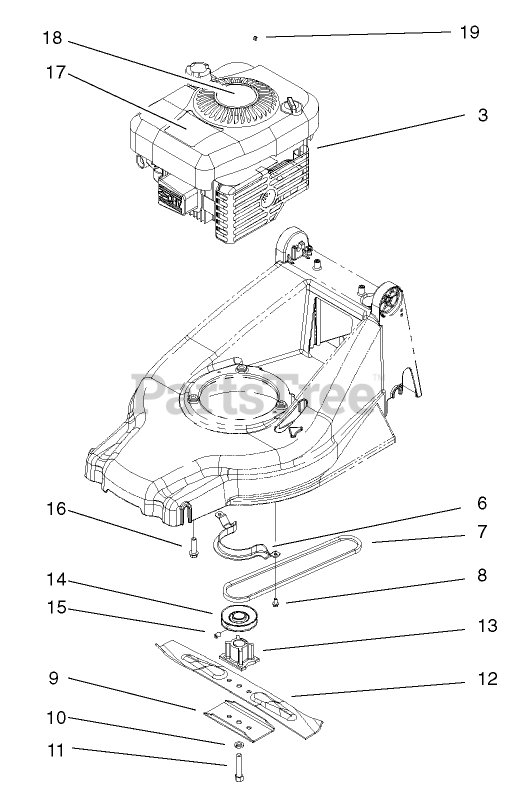 18
19
17
3
PartsTree
16
6
7
14
8
15
13
9
12
10
11