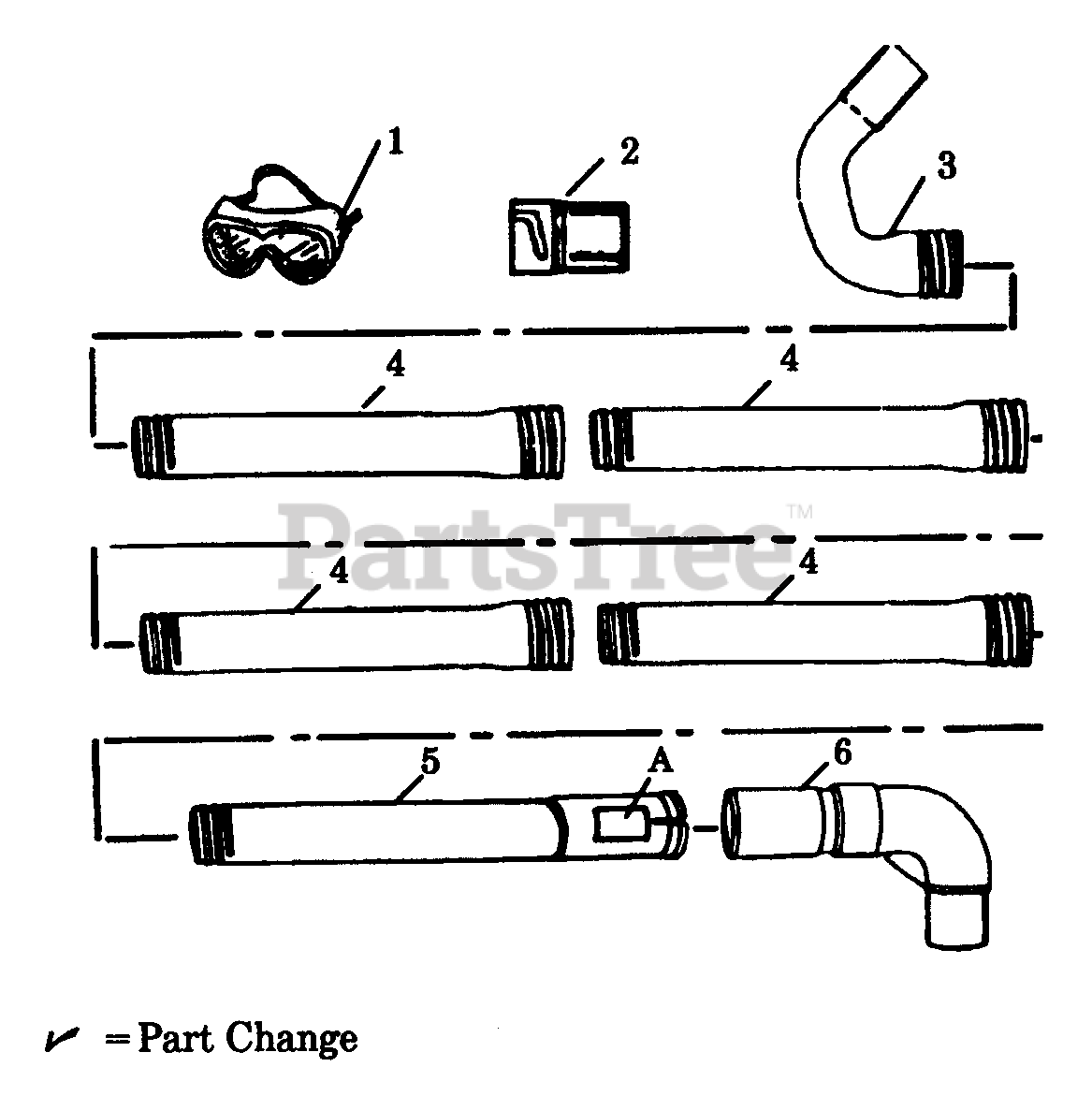 1
2
3
4
4
PartsTree™
4
4
5
A
6

✓ = Part Change