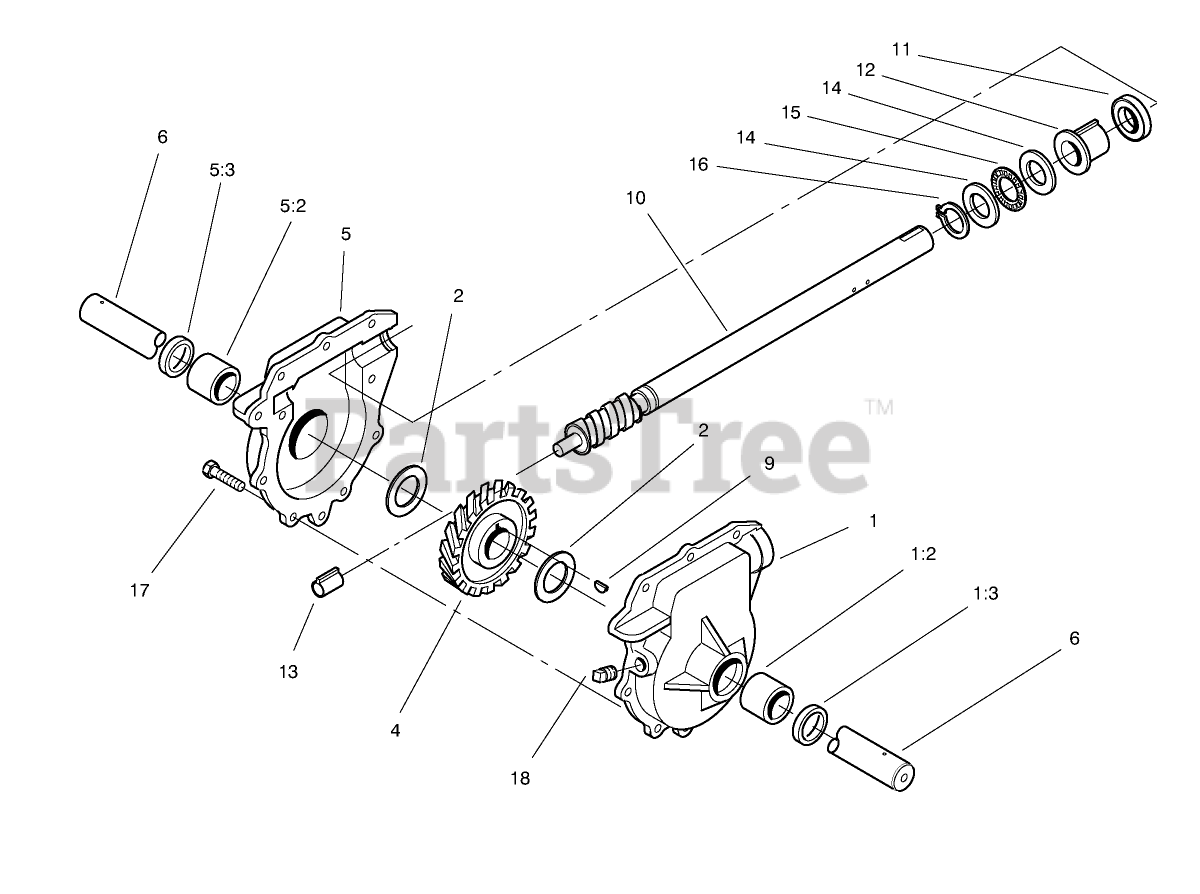 11
12
14
15
14
16
10
6
5:3
5:2
5
2
PartsTree™
2
9
1
1:2
1:3
6
17
13
4
18