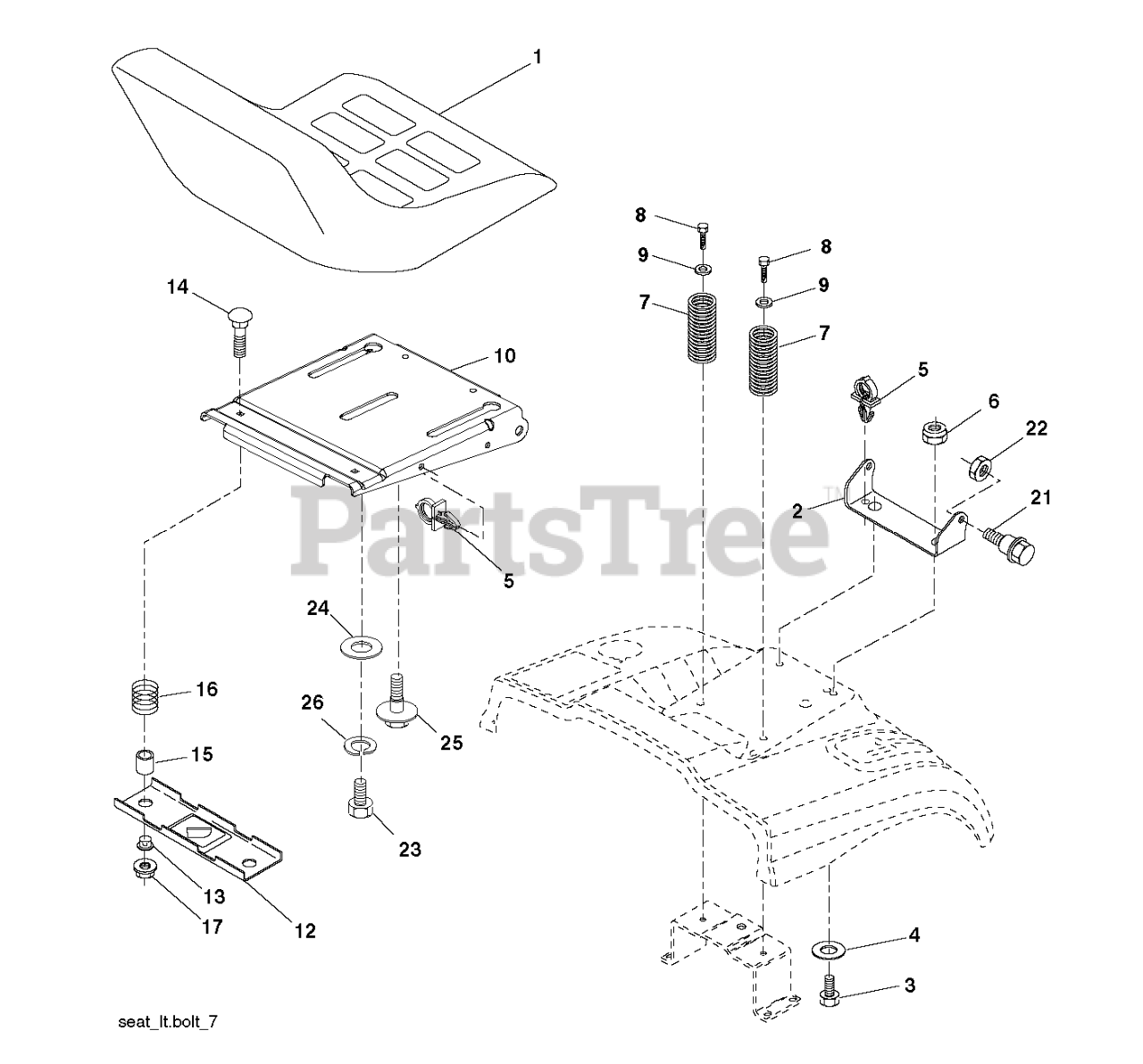 1

8
9
8
9
7
7
14
10
5
6
22
2
21
PartsTree™
5
24
16
26
25
15
23
13
17
12
4
3
seat_lt.bolt_7